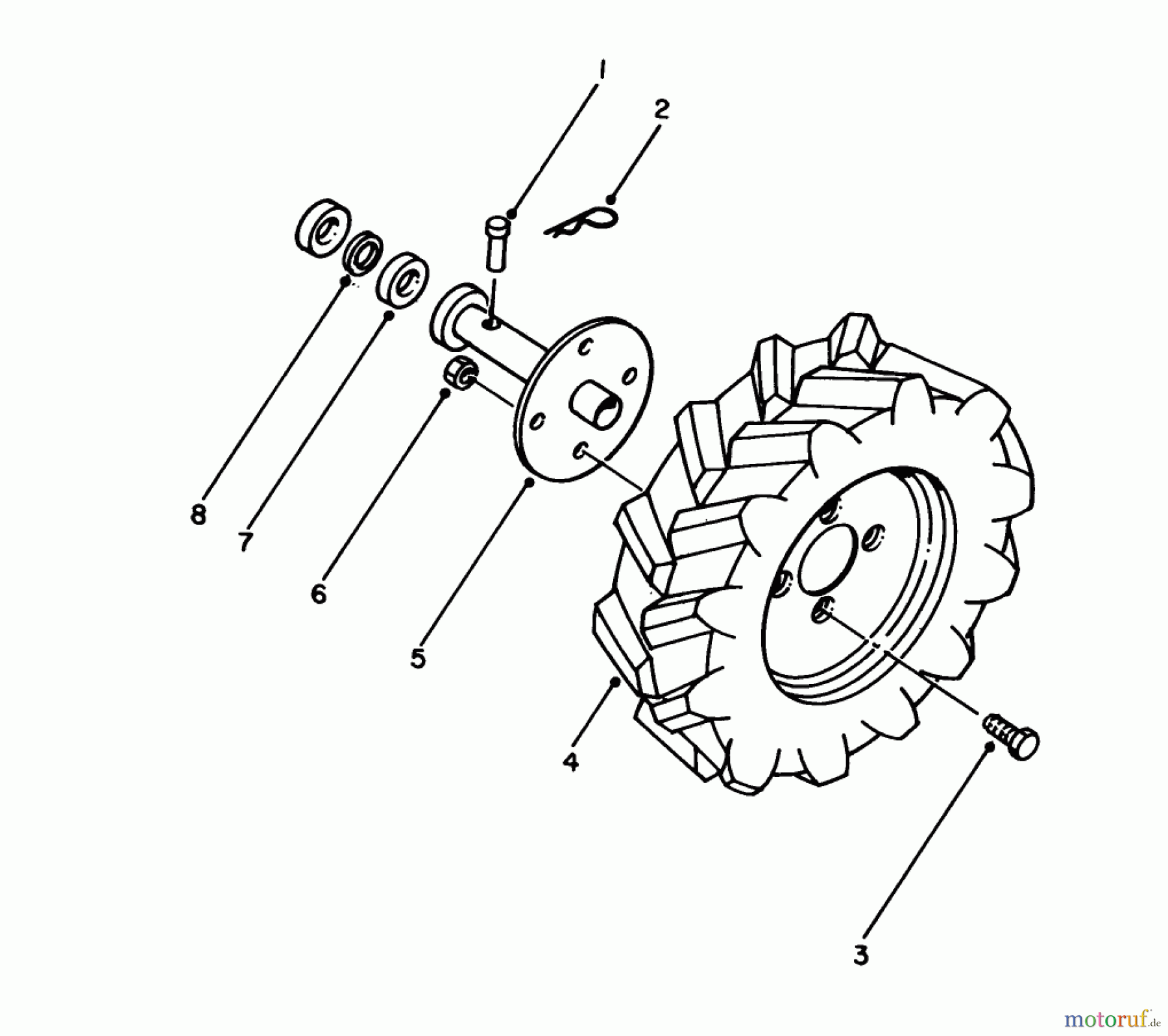 1
2
8
7
6
5
4
3
motoruf.de