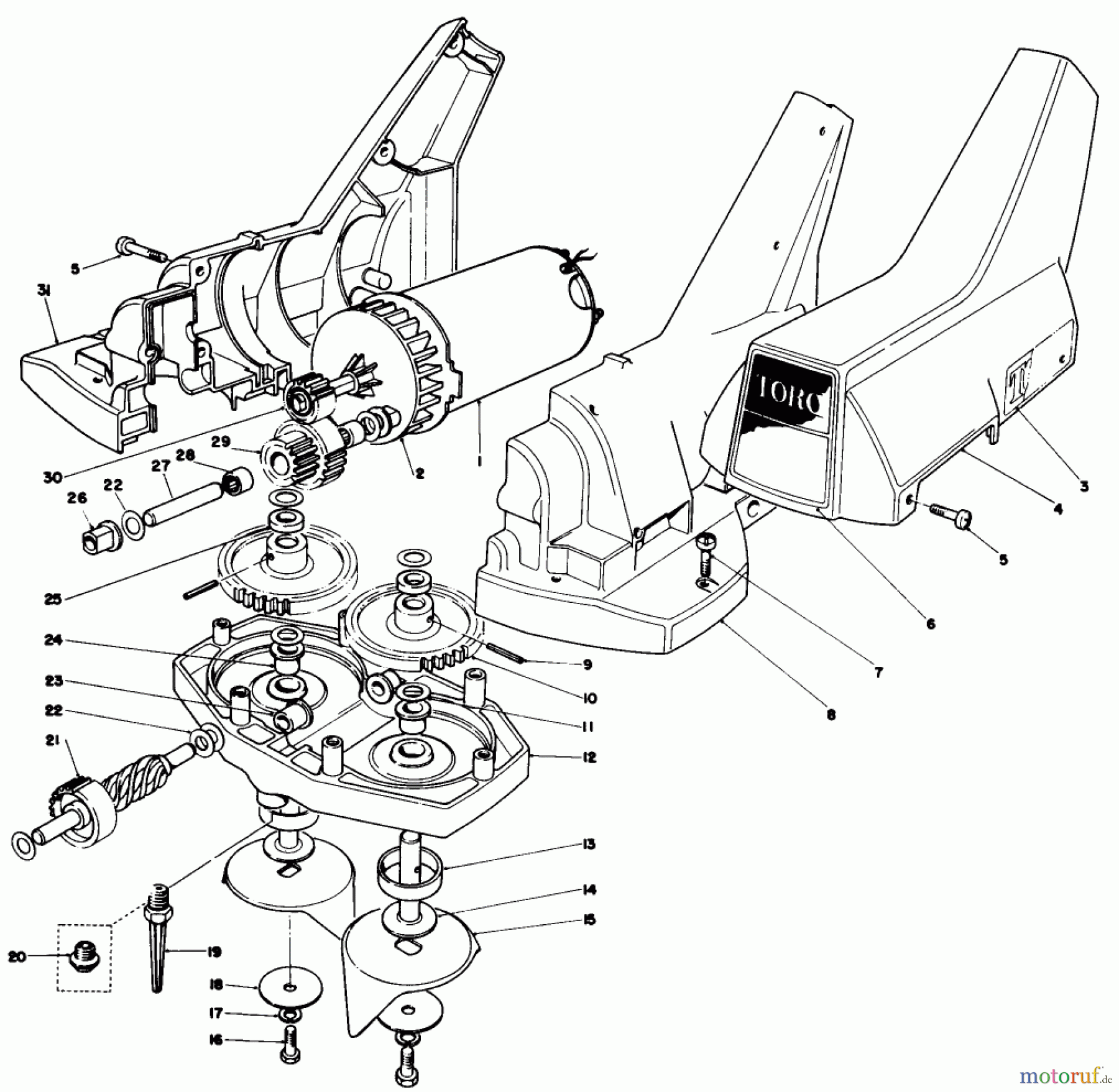 5
31
30
29
28
27
22
26
2
1
TORO
T
3
4
5
6
7
8
25
24
23
22
21
9
10
11
12
13
14
15
20
19
18
17
16
motoruf.de