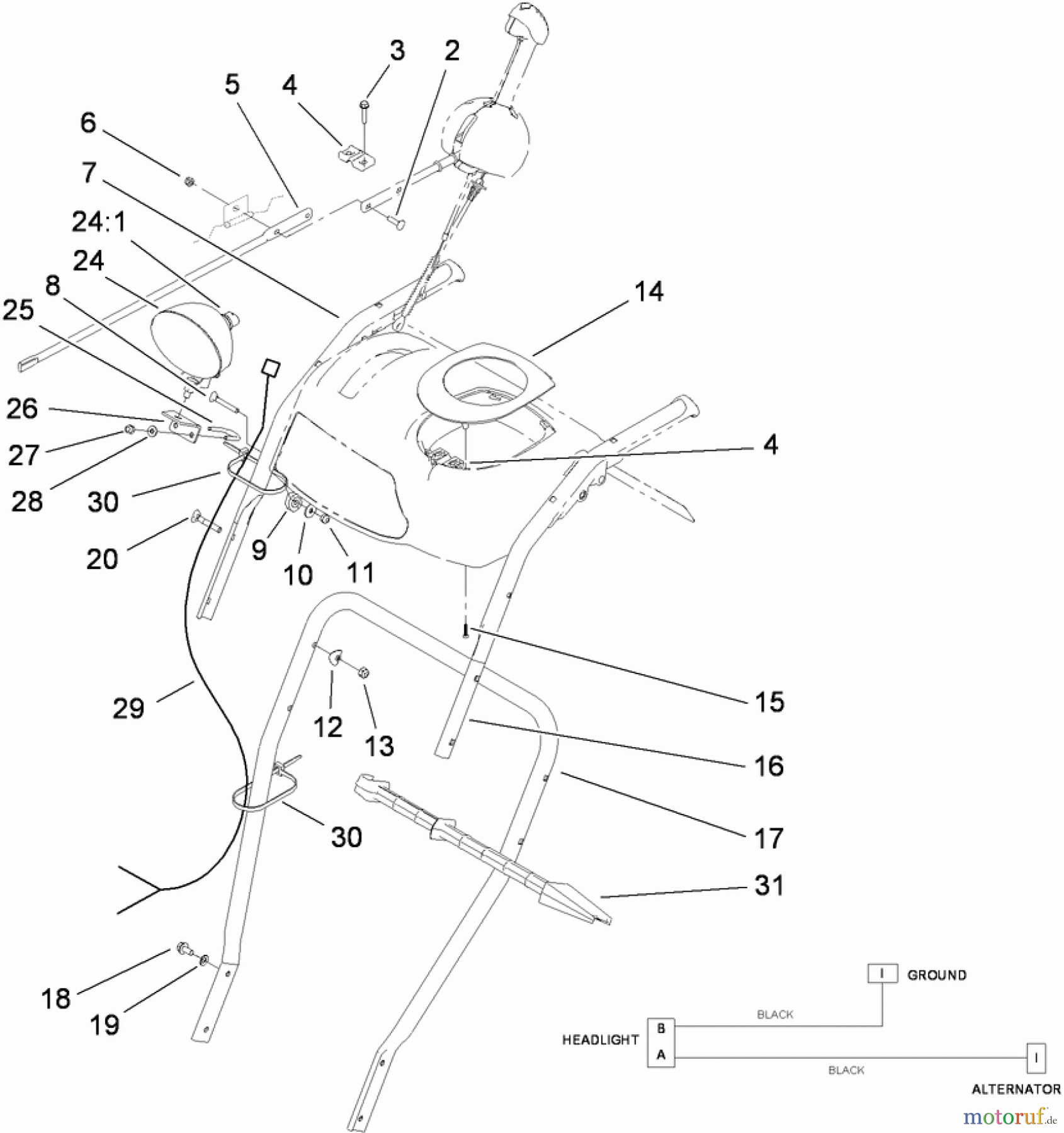 3
2
5
4
6
7
24:1
24
8
25
14
26
27
28
30
4
20
9
10
11
15
29
12
13
16
17
30
31
18
19
I GROUND
BLACK
HEADLIGHT
B
A
BLACK
I
ALTERNATOR
motoruf.de