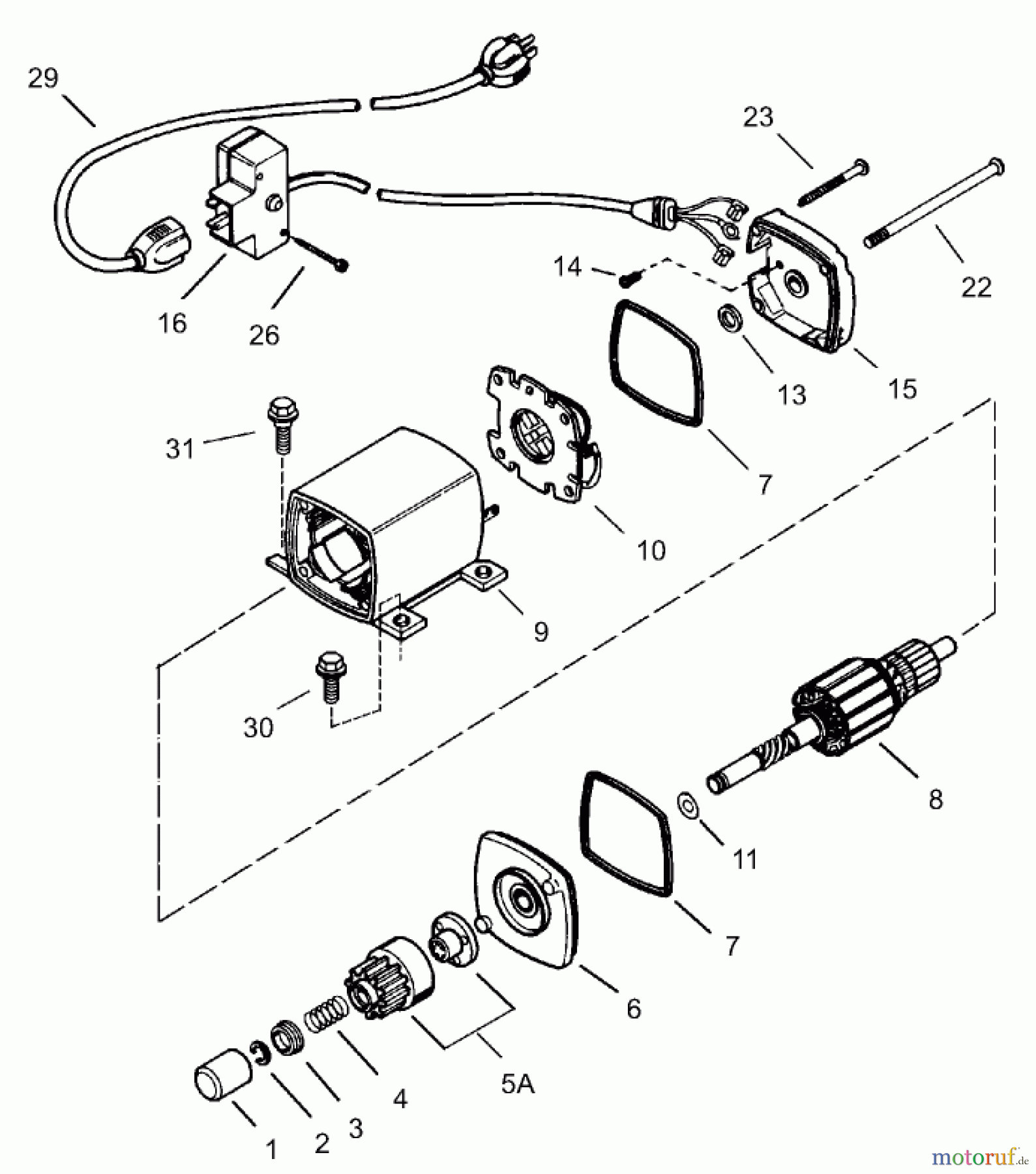 29
23
22
14
16
26
13
15
31
7
10
9
30
8
11
7
6
5A
4
3
2
1
motoruf.de