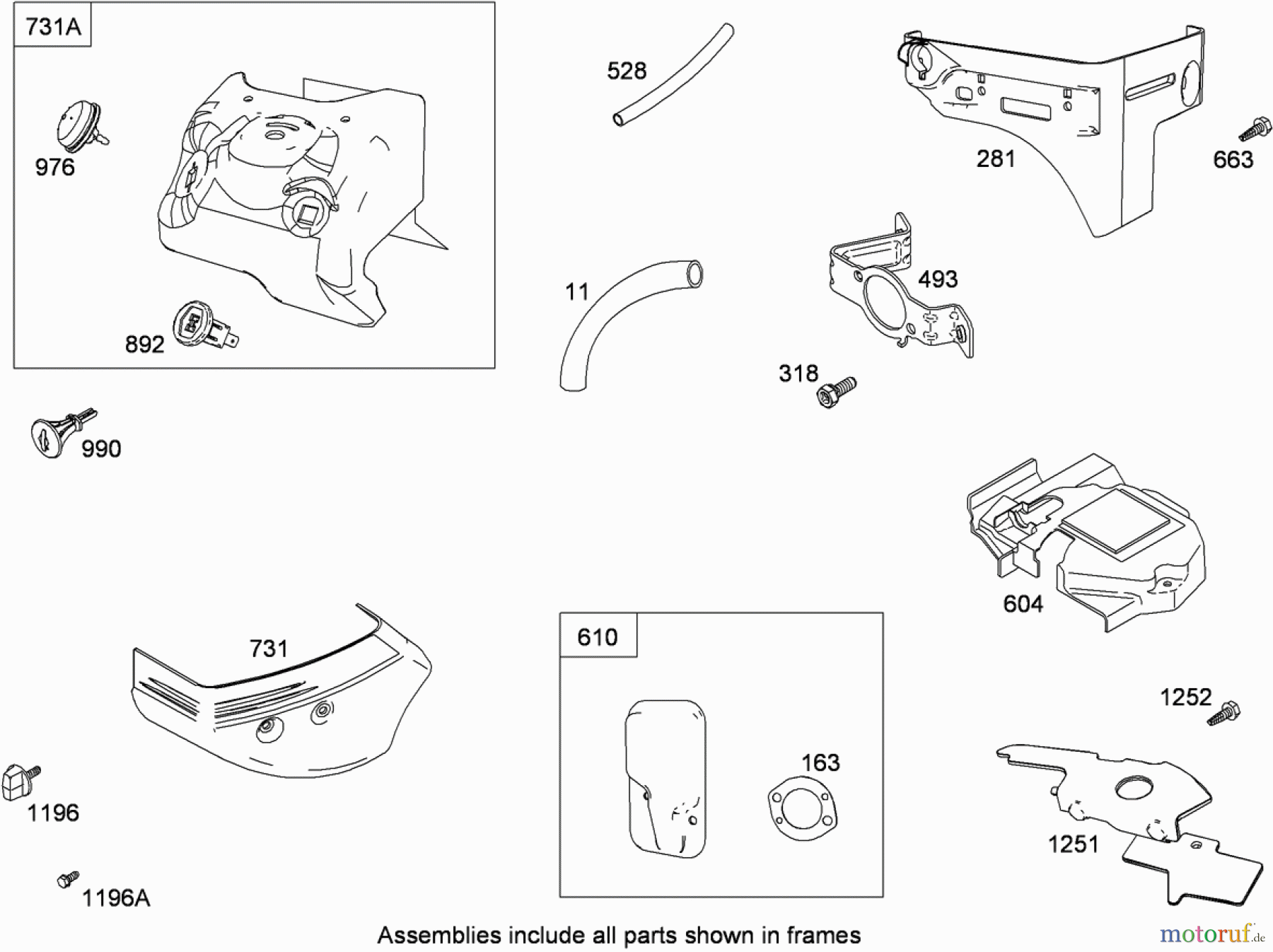 731A

976

892

528

11

281

663

493

318

990

604

731

610

163

1252

1251

1196

1196A

Assemblies include all parts shown in frames

motoruf.de