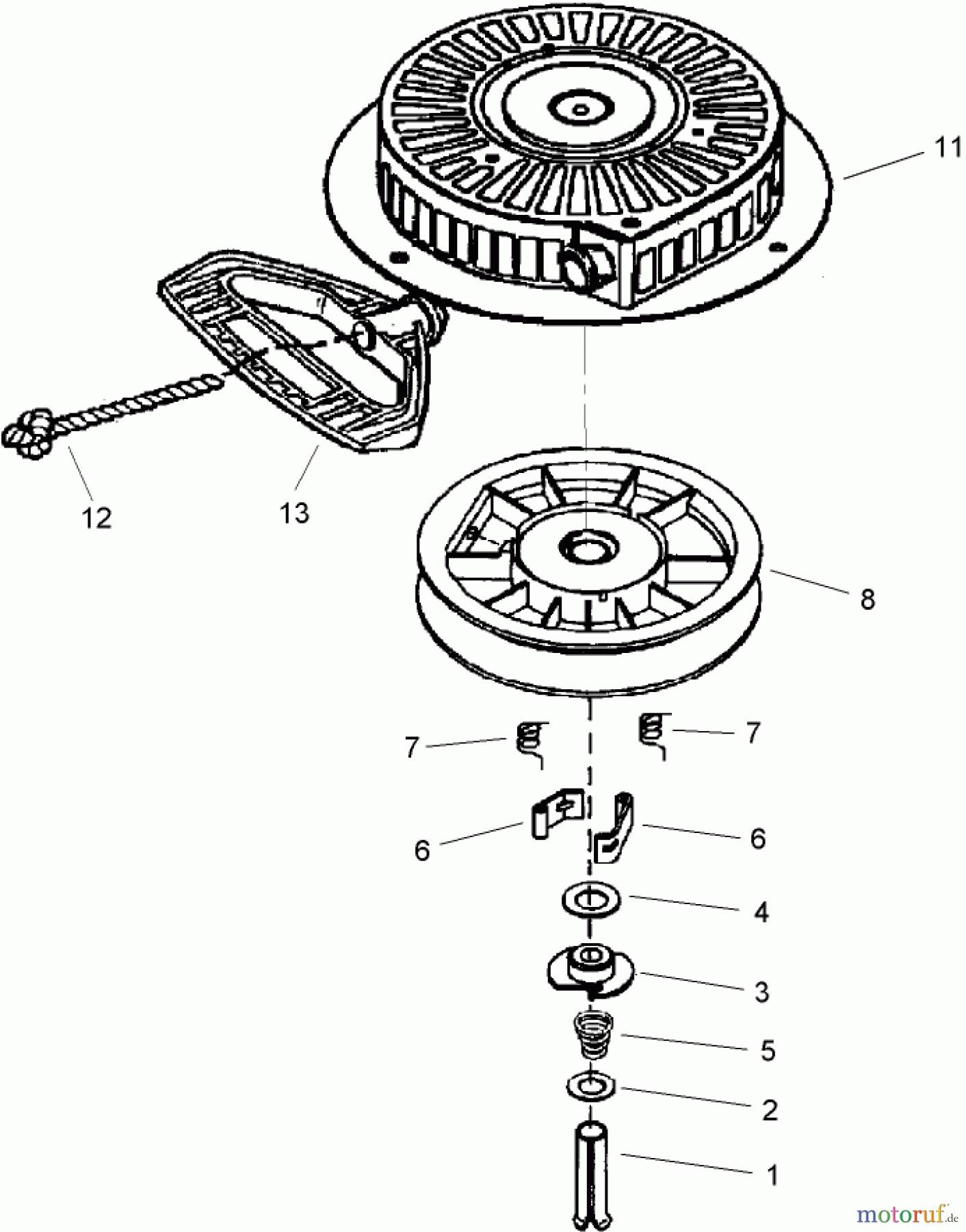 11

12

13

8

7

7

6

6

4

3

5

2

1

motoruf.de