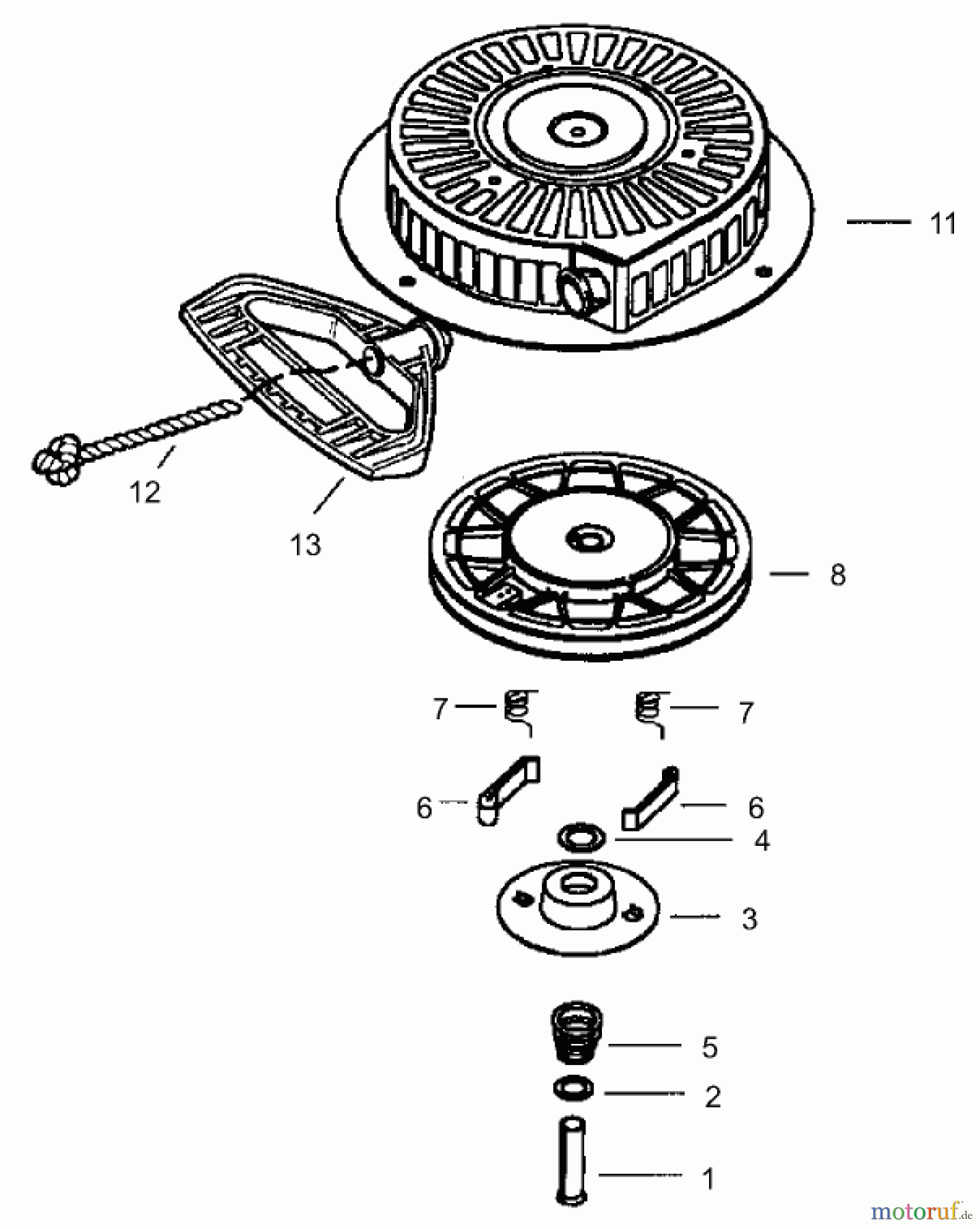 11

12

13

8

7

7

6

6

4

3

5

2

1

motoruf.de