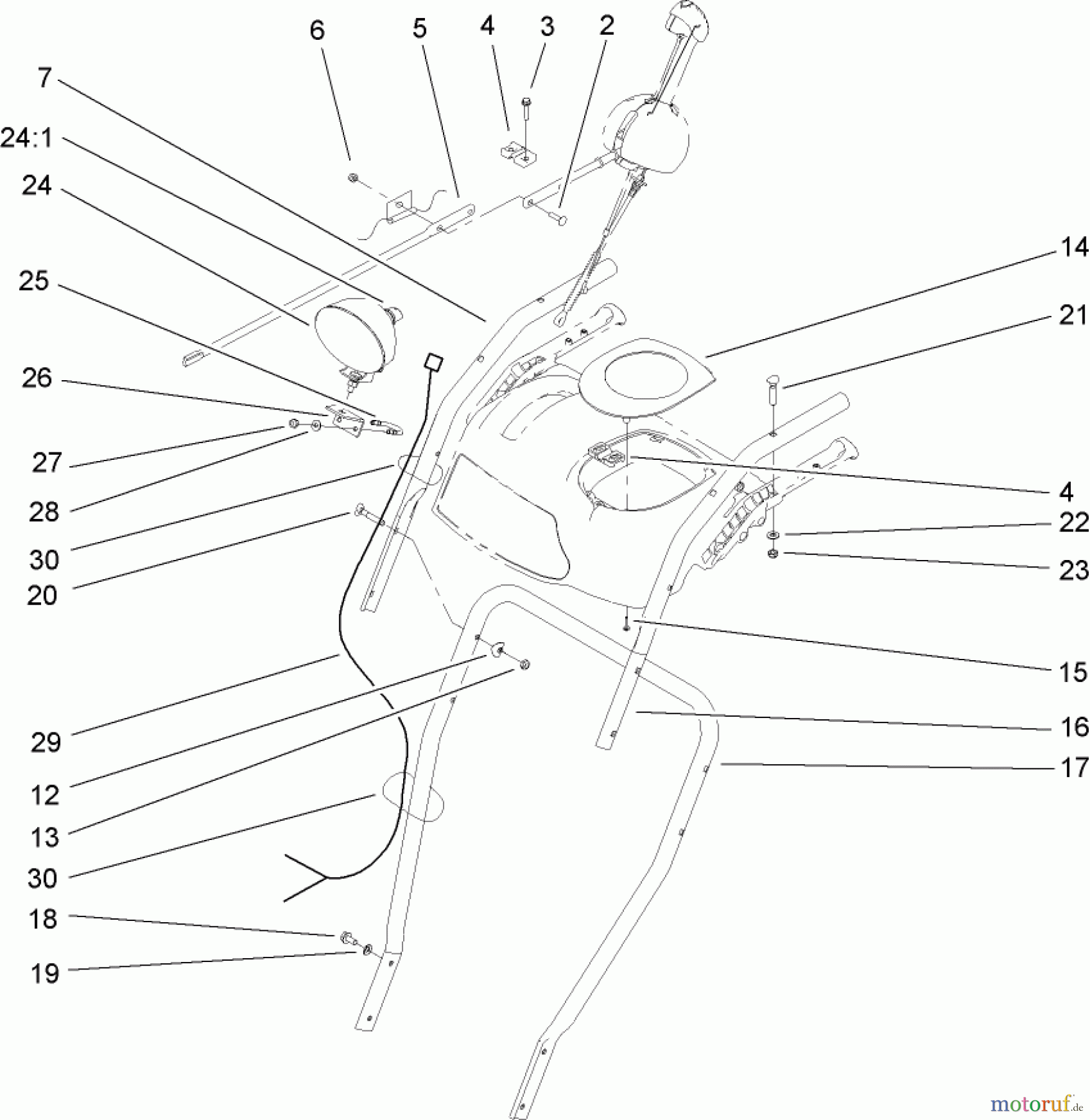 6
5
4
3
2
7
24:1
24
25
26
27
28
30
20
29
12
13
30
18
19
14
21
4
22
23
15
16
17
motoruf.de