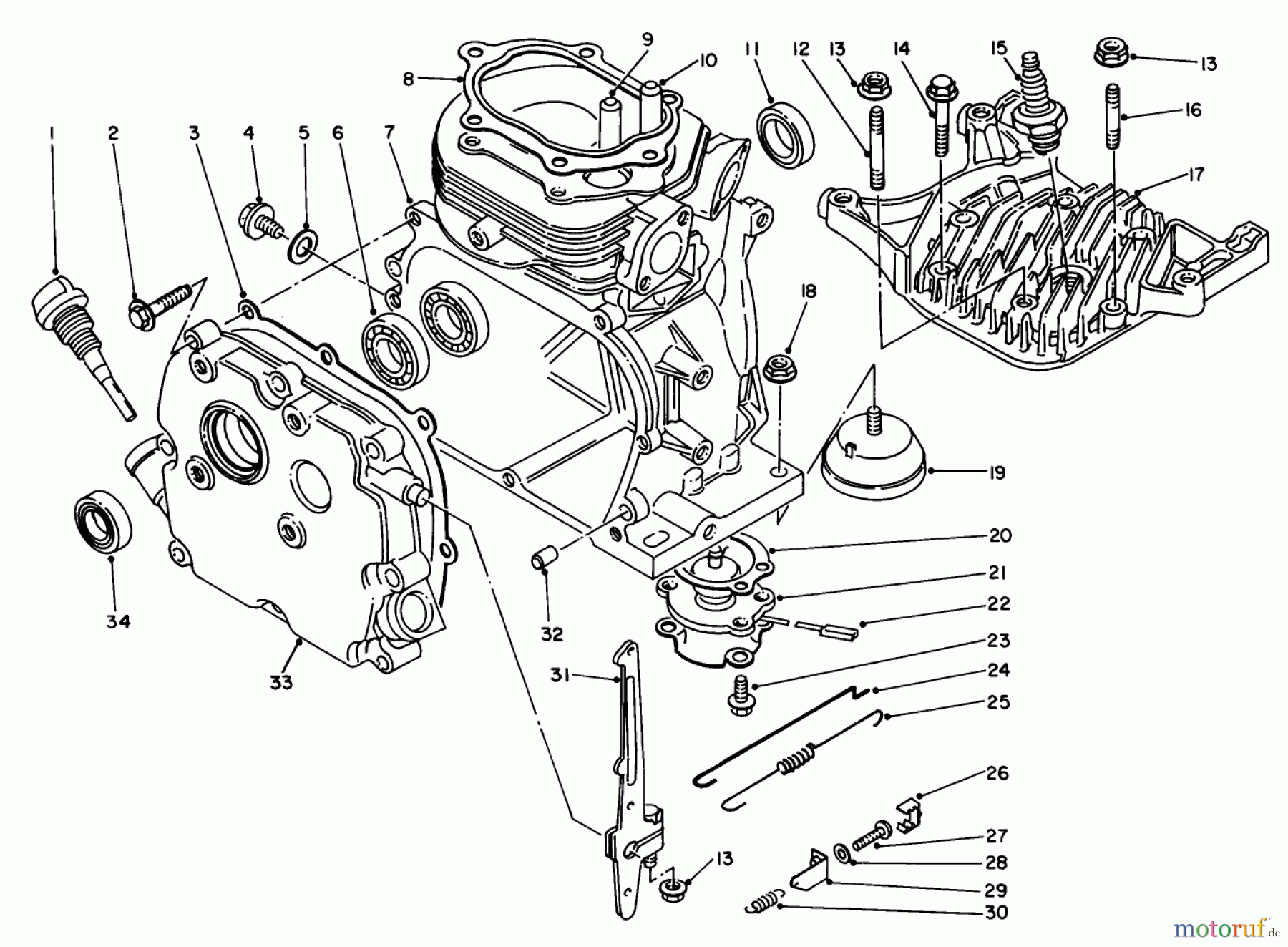 1
2
3
4
5
6
7
8
9
10
11
12
13
14
15
13
16
17
18
19
20
21
22
23
24
25
26
27
28
29
30
13
31
32
33
34
motoruf.de