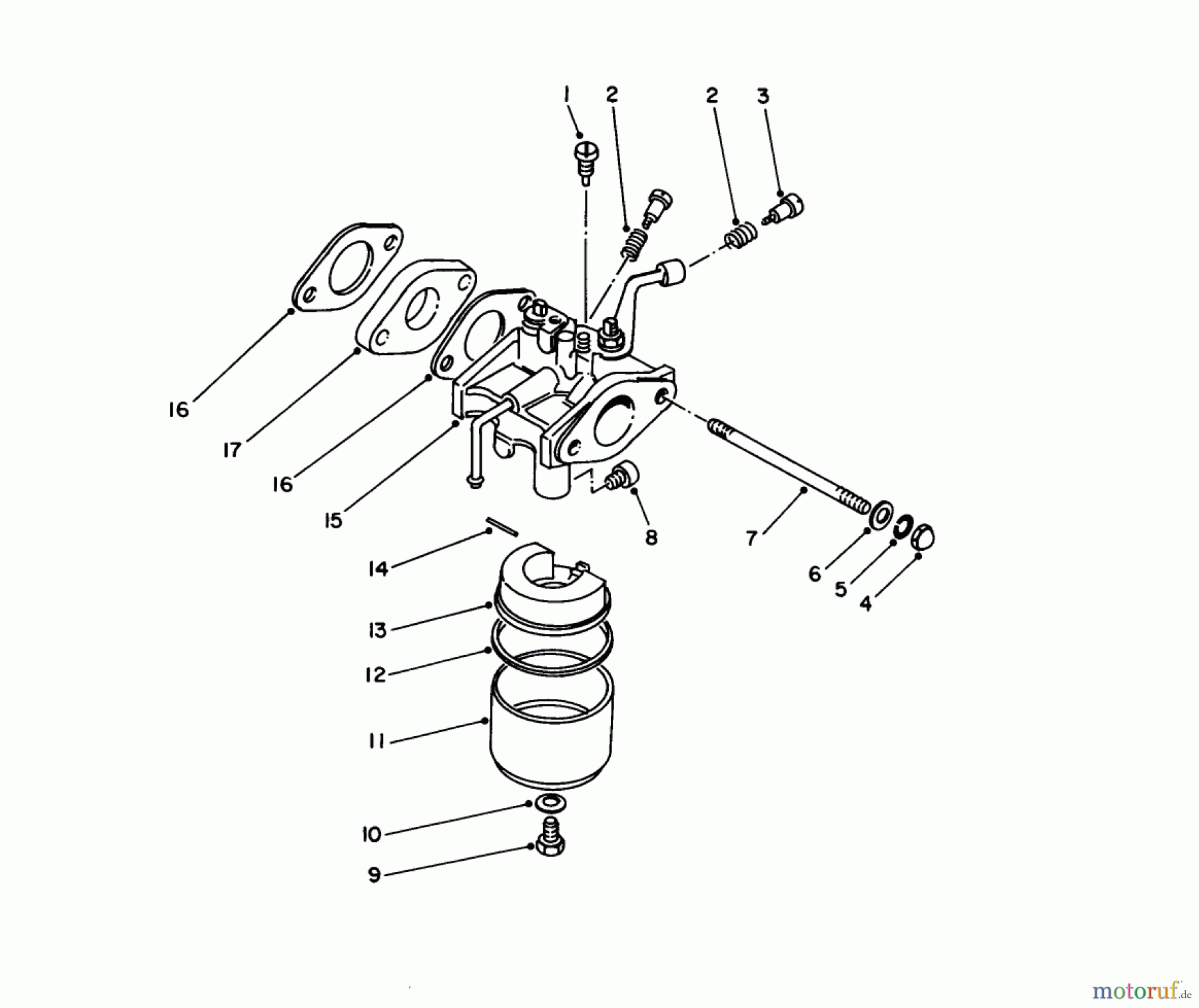 1
2
2
3
16
17
16
15
8
7
6
5
4
14
13
12
11
10
9
motoruf.de