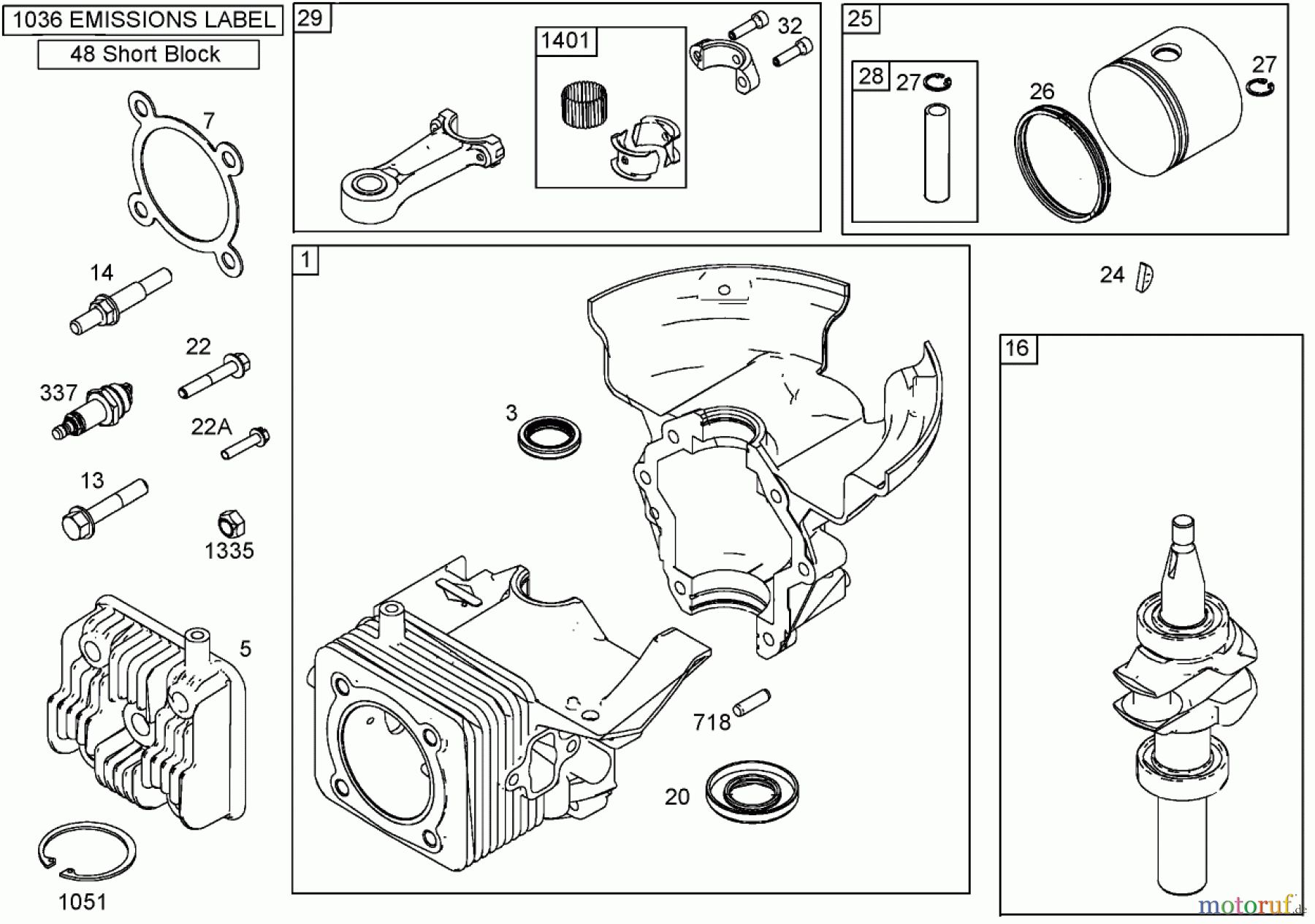 1036 EMISSIONS LABEL

48 Short Block

7

14

22

337

22A

13

1335

5

1051

29

1401

32

25

28

27

26

27

1

3

718

20

24

16

motoruf.de