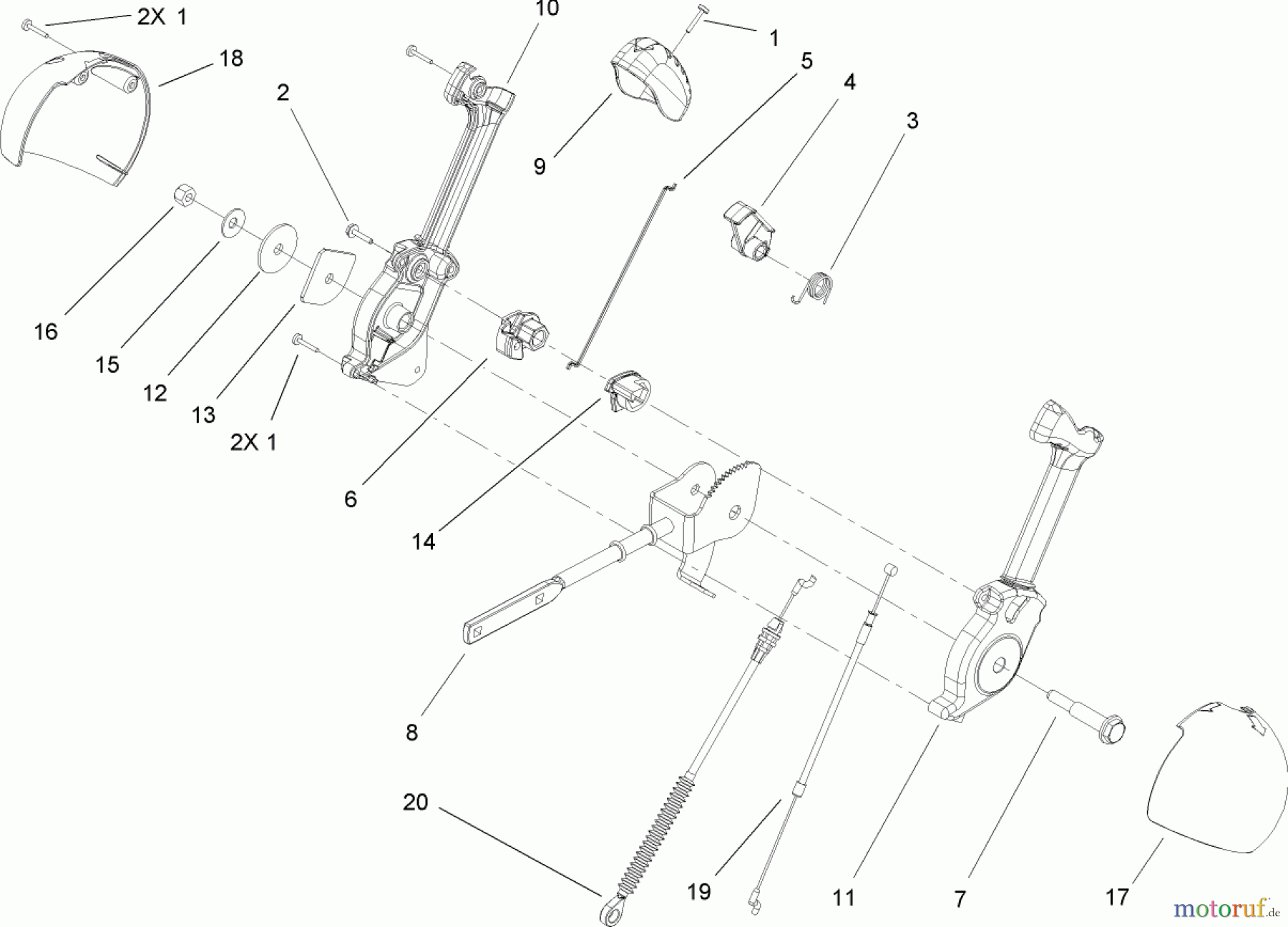 2X 1
18
10
1
5
4
3
2
9
16
15
12
13
2X 1
6
14
8
20
19
11
7
17
motoruf.de