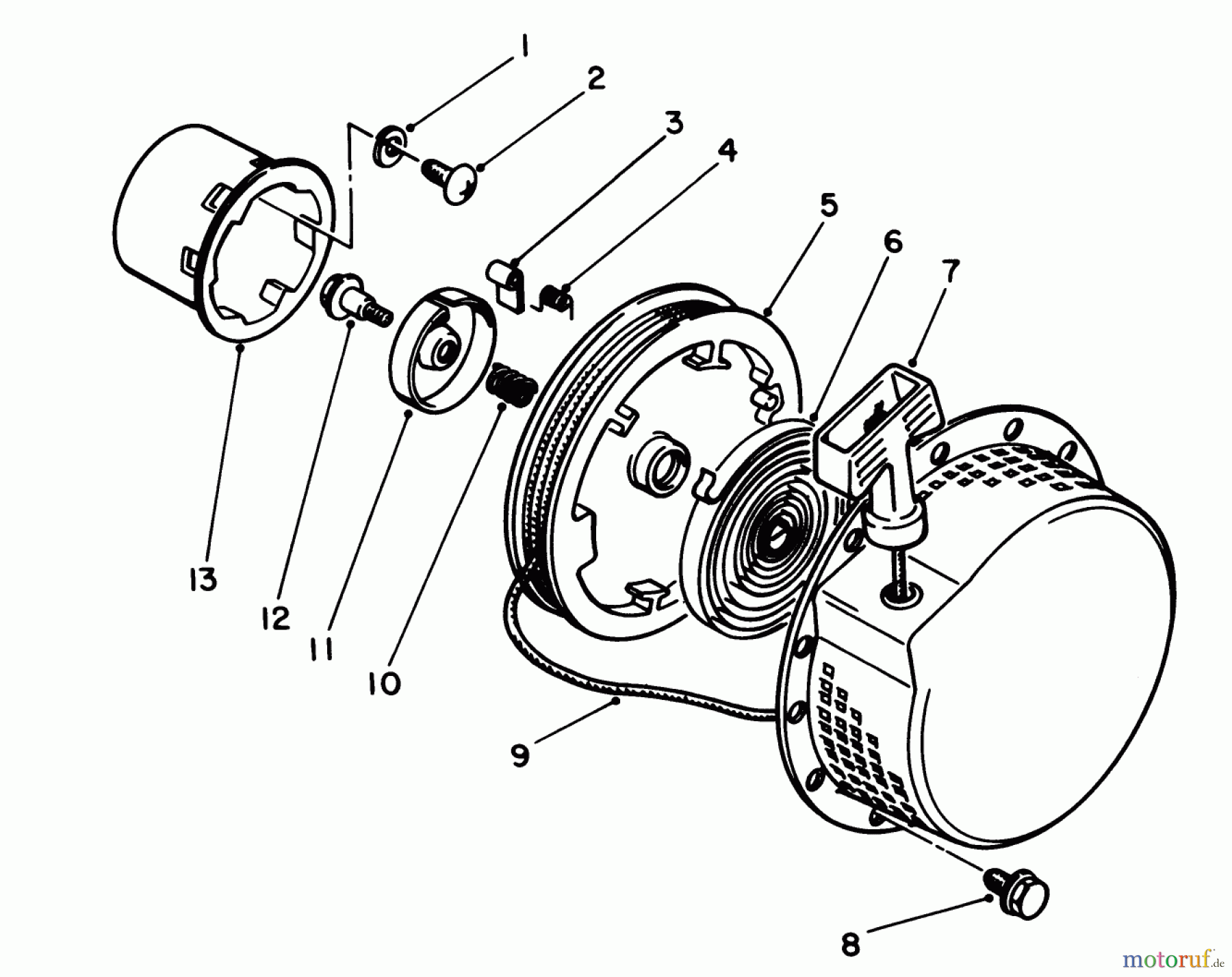 1
2
3
4
5
6
7
13
12
11
10
9
8
motoruf.de