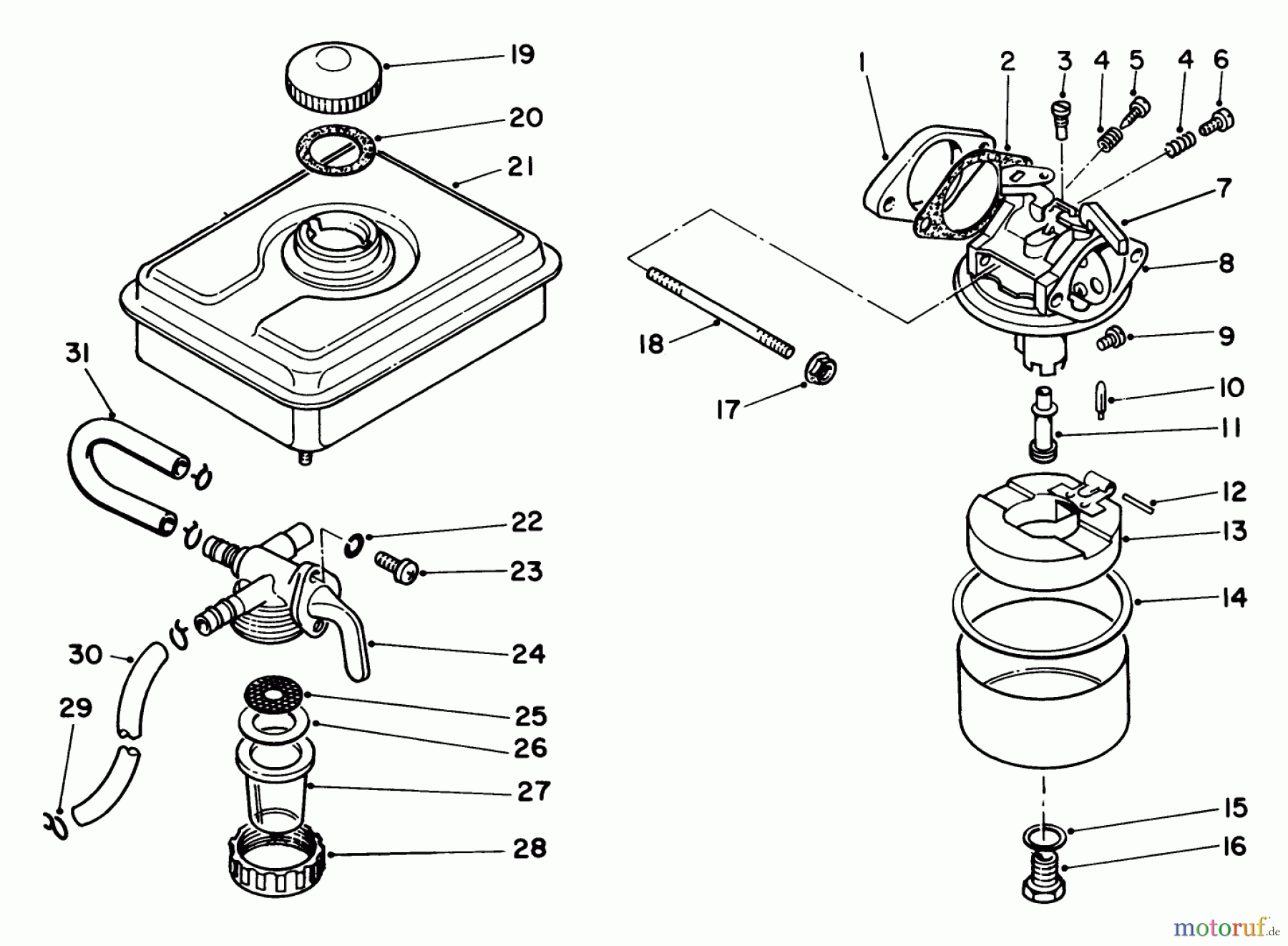 19
20
21
31
22
23
24
30
29
25
26
27
28
18
17
1
2
3
4
5
4
6
7
8
9
10
11
12
13
14
15
16
motoruf.de