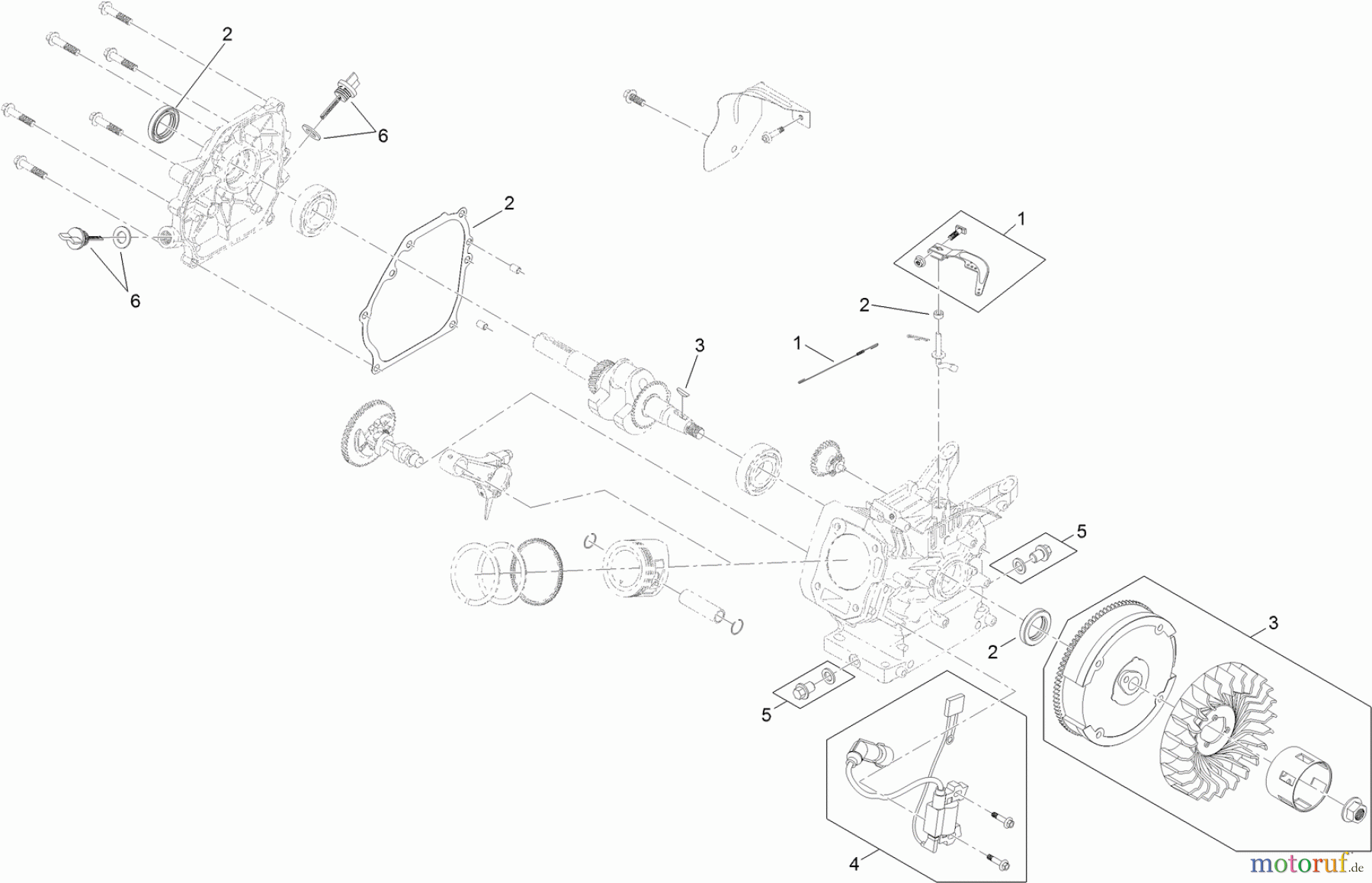 2

6

2

6

1

2

1

3

5

3

2

5

4

motoruf.de