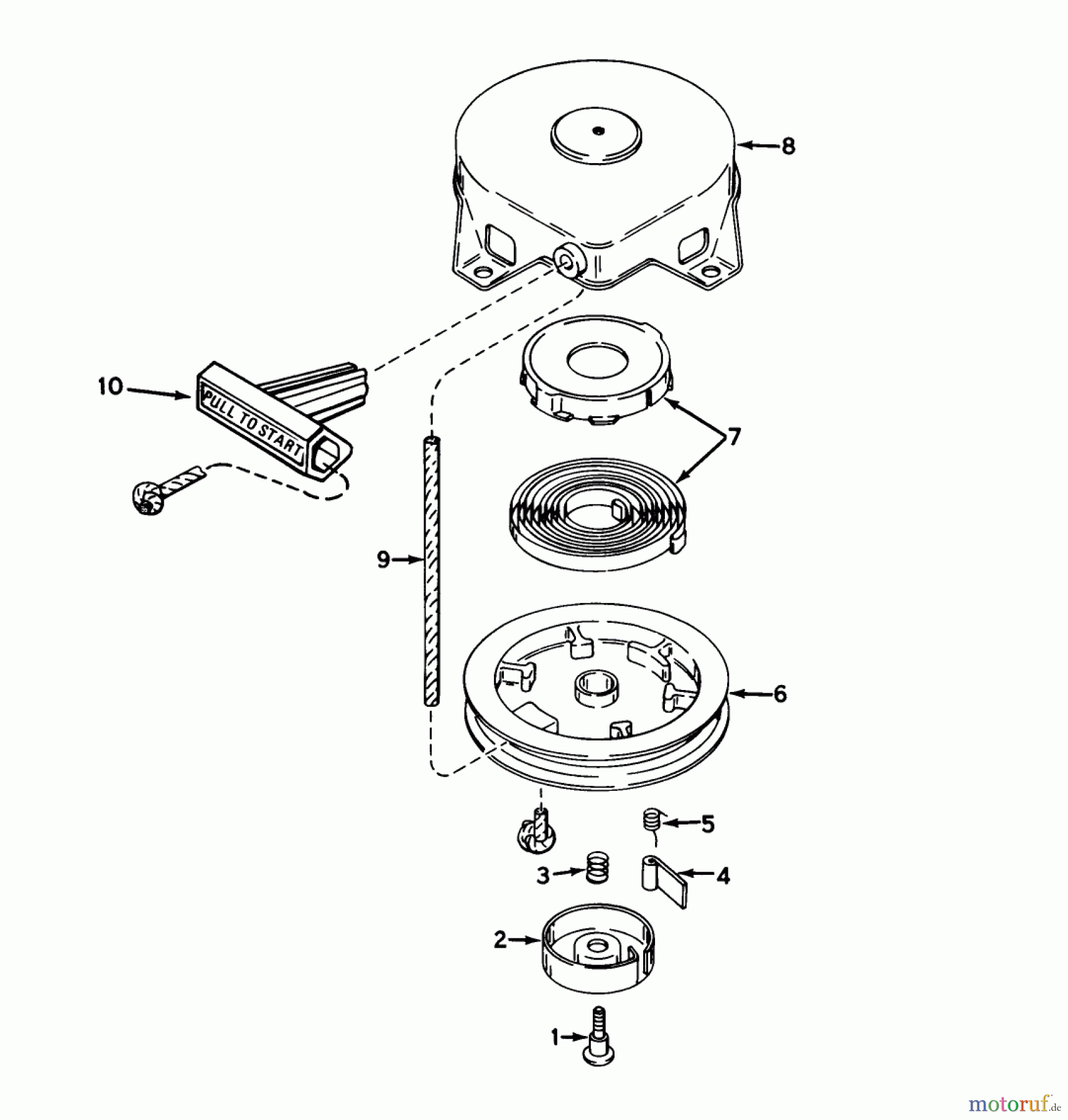 8

10

PULL TO START

7

9

6

5

3

4

2

1

motoruf.de