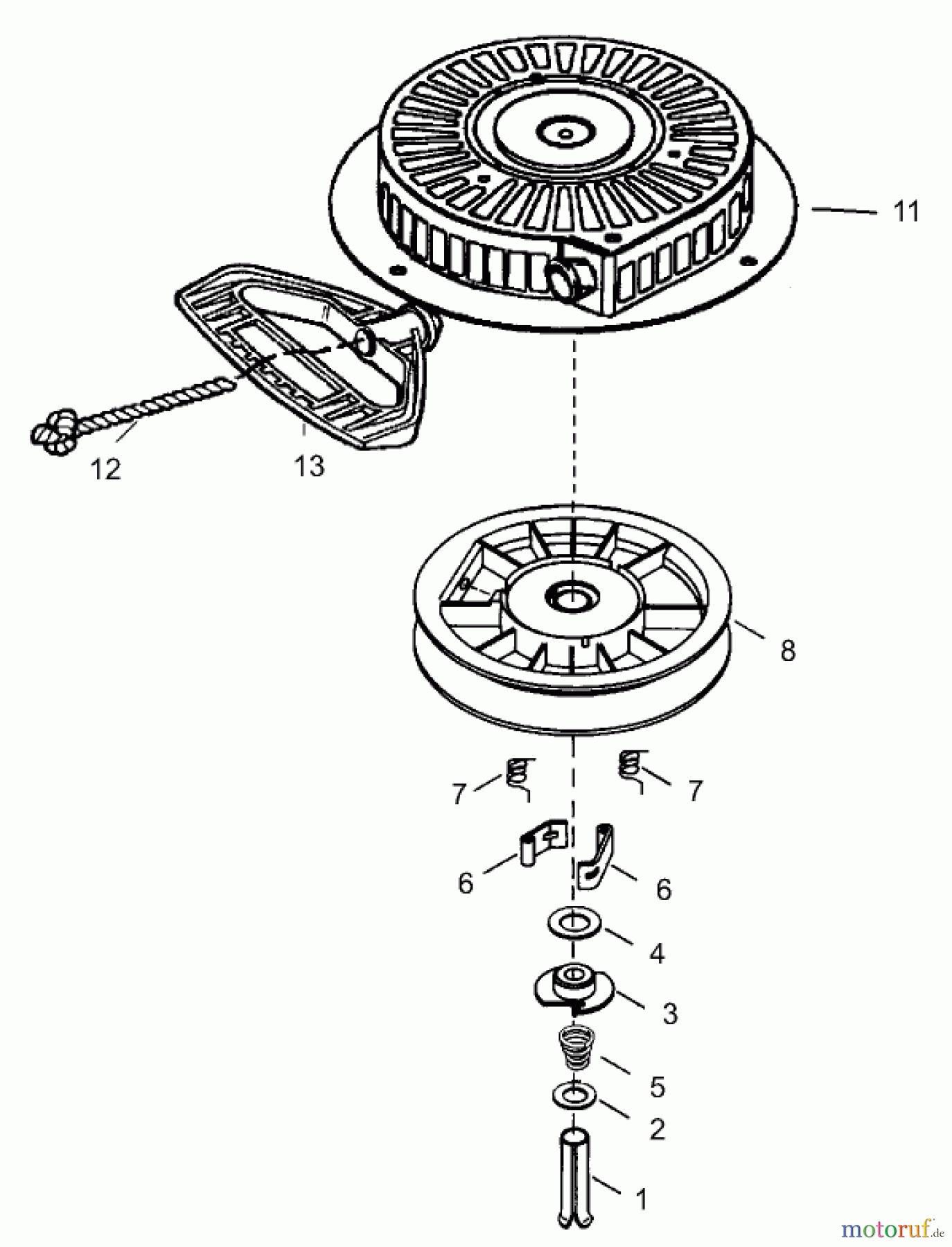 11

12

13

8

7

7

6

6

4

3

5

2

1

motoruf.de