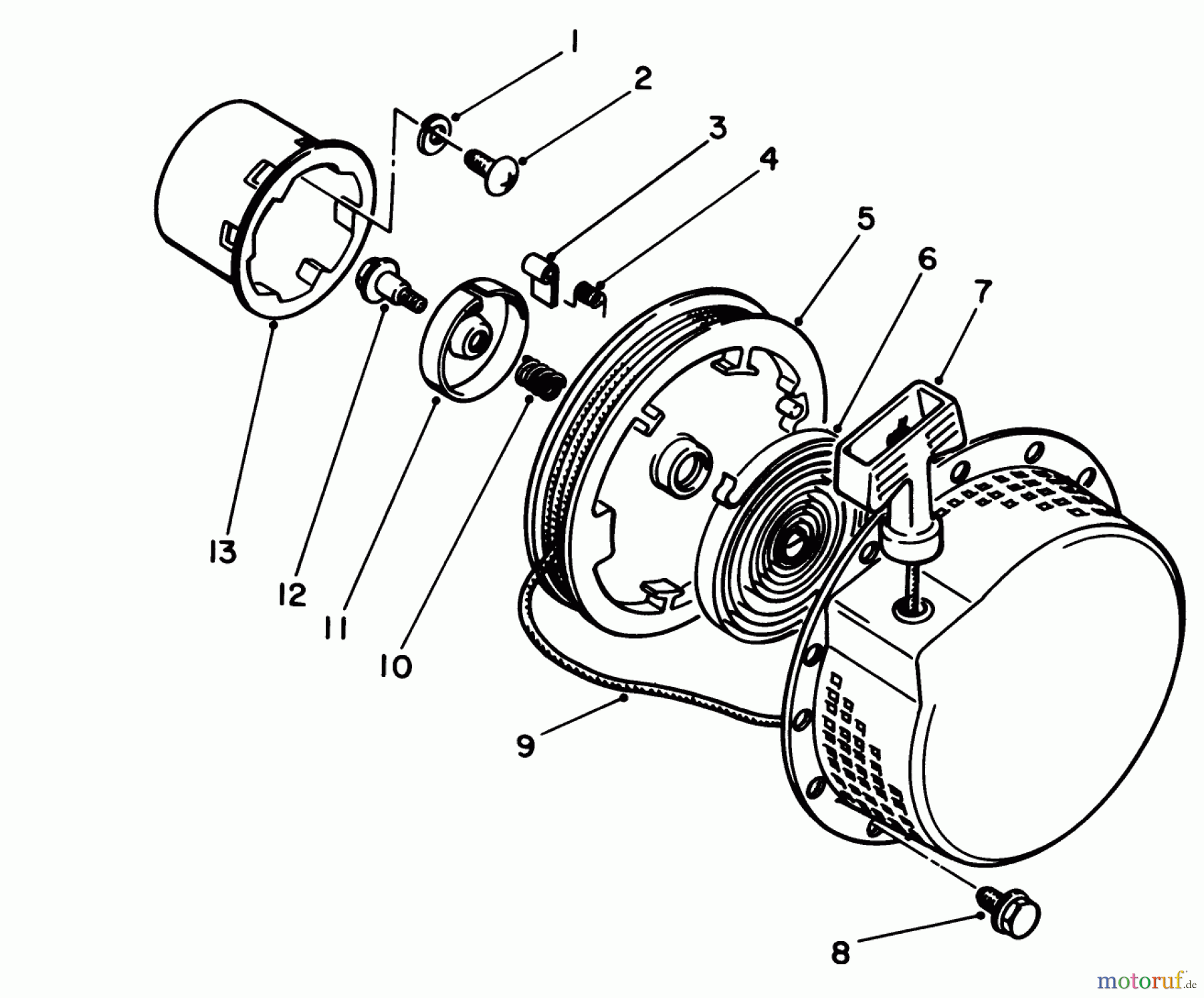 1
2
3
4
5
6
7
13
12
11
10
9
8
motoruf.de