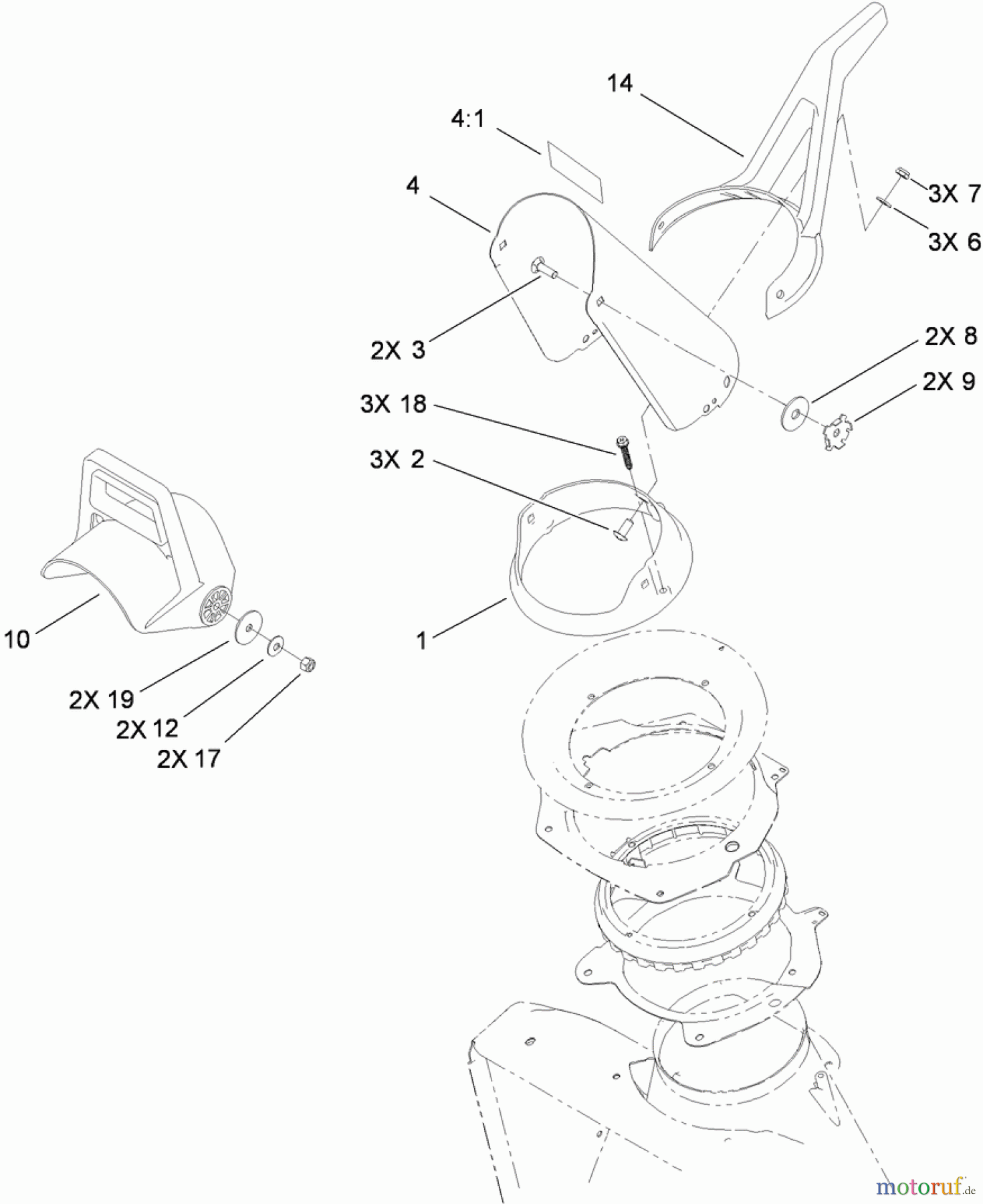 14
4:1
4
3X 7
3X 6
2X 3
2X 8
2X 9
3X 18
3X 2
10
1
2X 19
2X 12
2X 17
motoruf.de