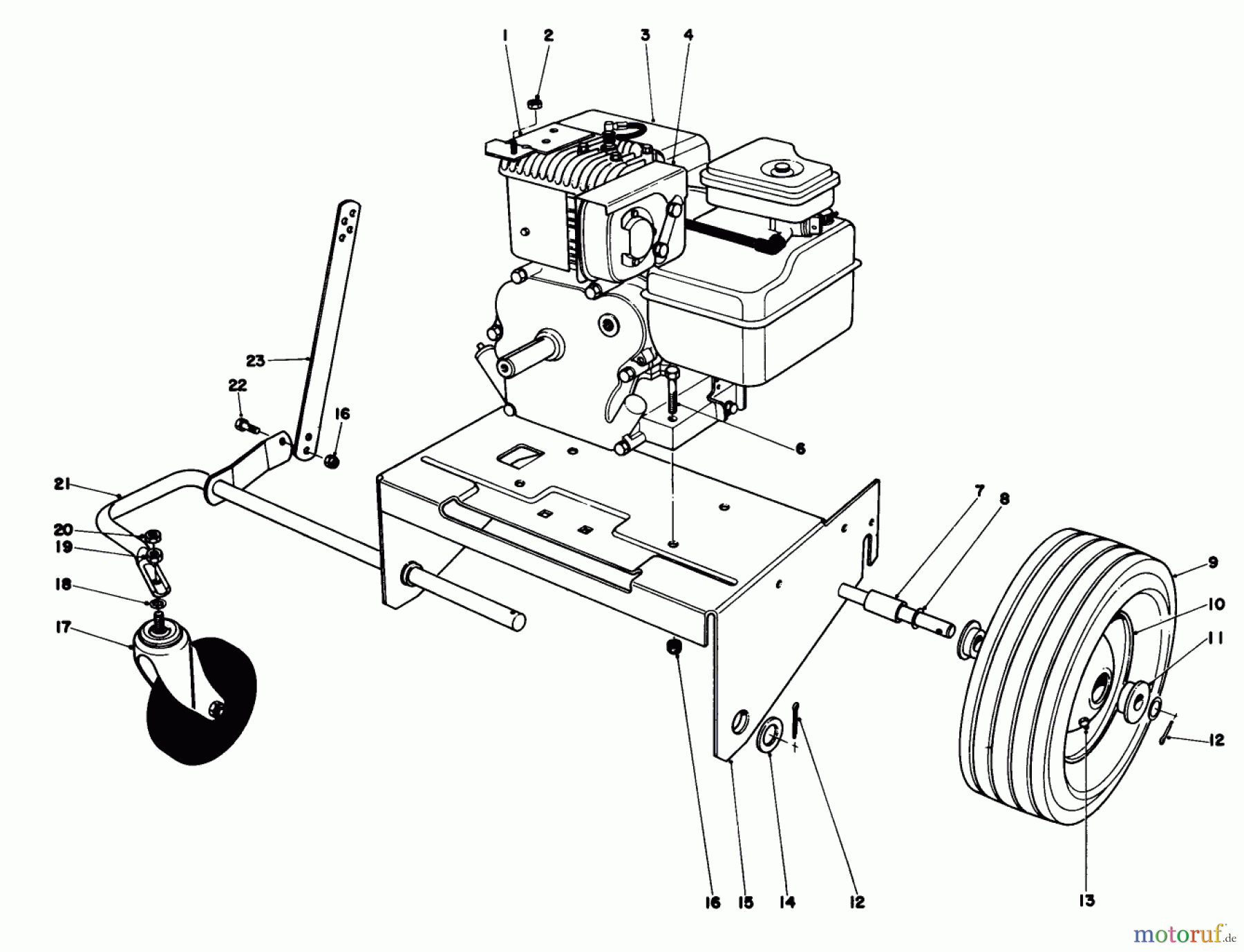 1
2
3
4
23
22
16
6
21
20
19
18
17
7
8
9
10
11
12
16
15
14
12
13
motoruf.de