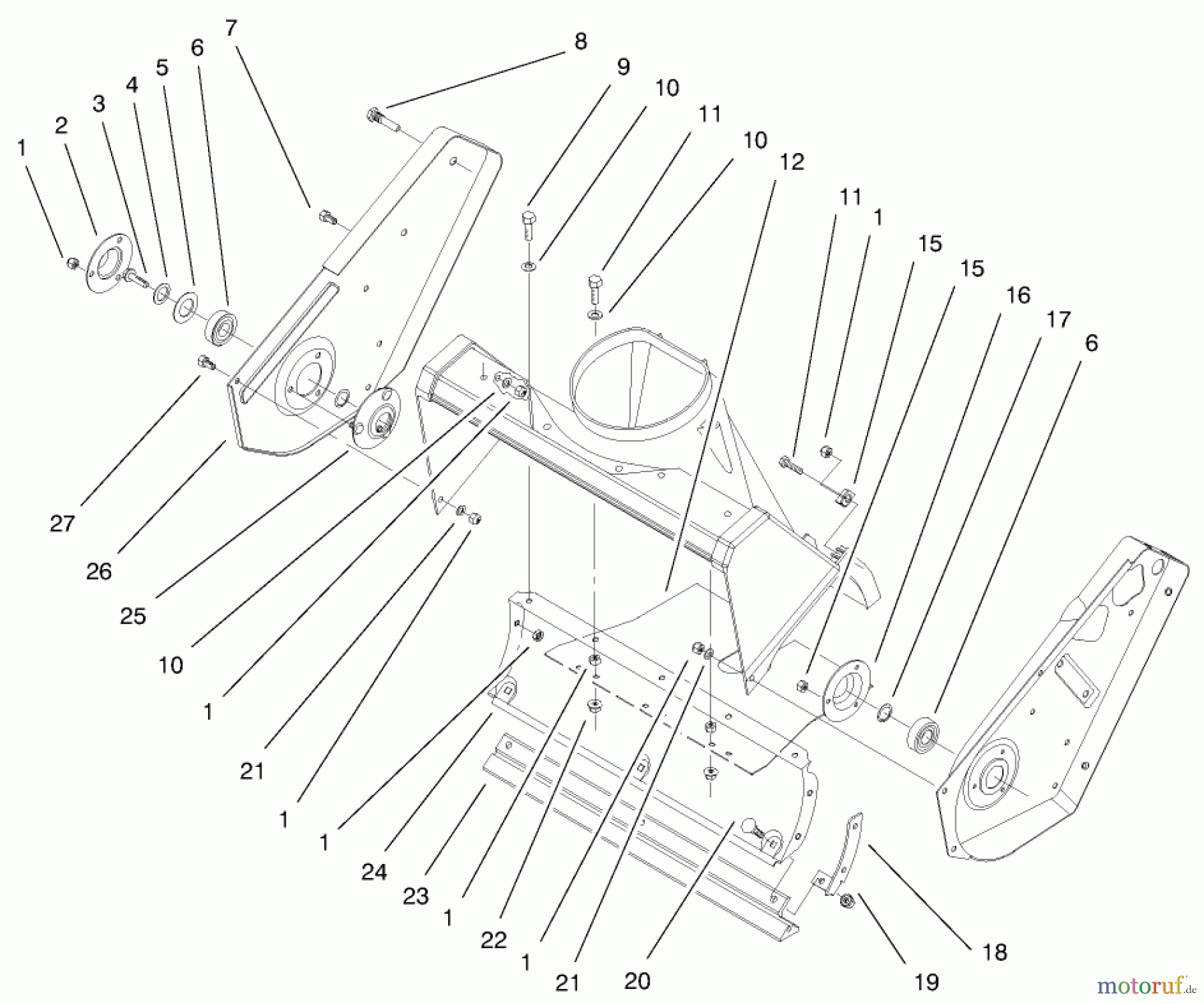 1
2
3
4
5
6
7
8
9
10
11
10
12
11
1
15
15
16
17
6
27
26
25
10
1
21
1
1
24
23
1
22
1
21
20
19
18
motoruf.de