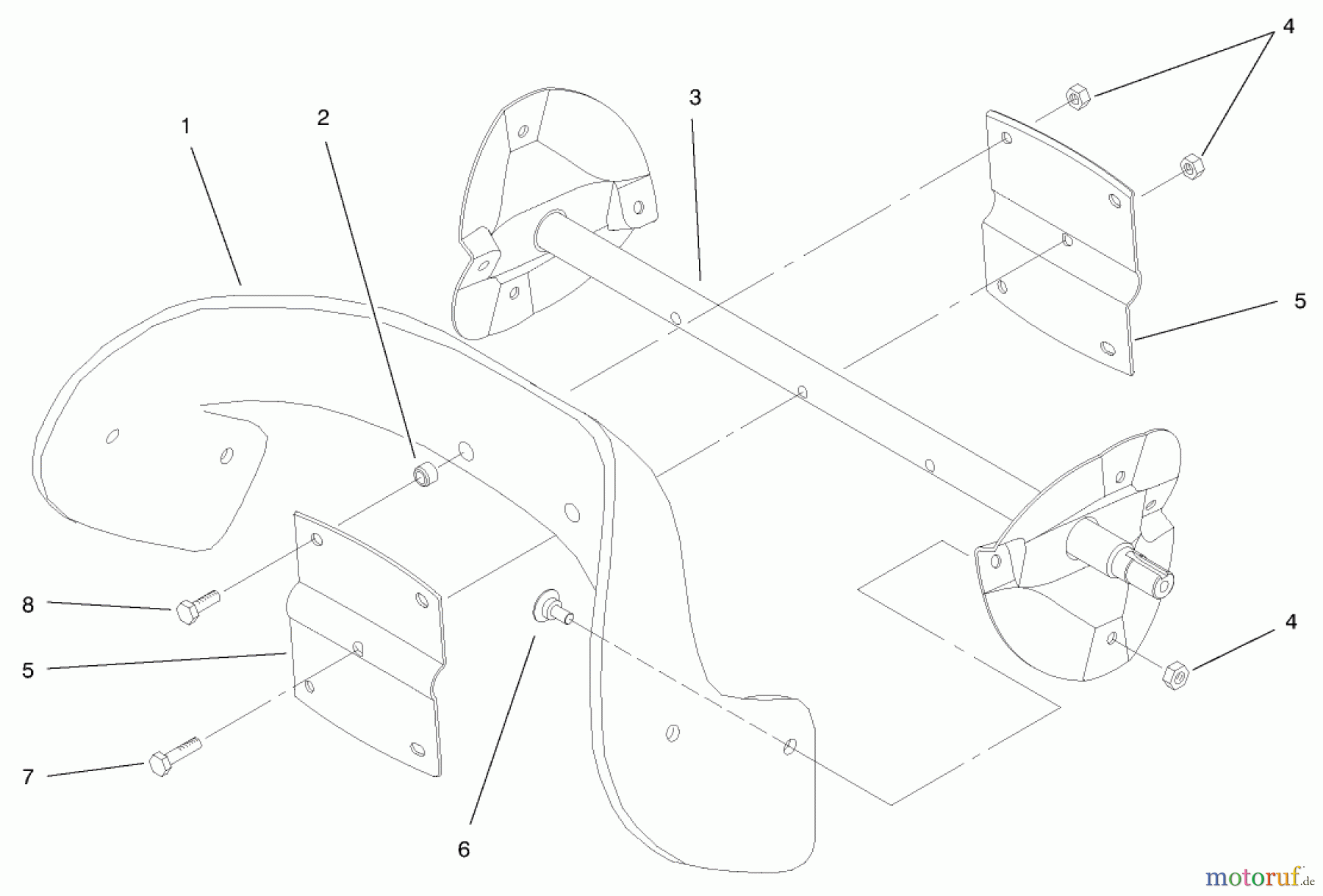 4
3
2
1
5
8
5
7
6
4
motoruf.de