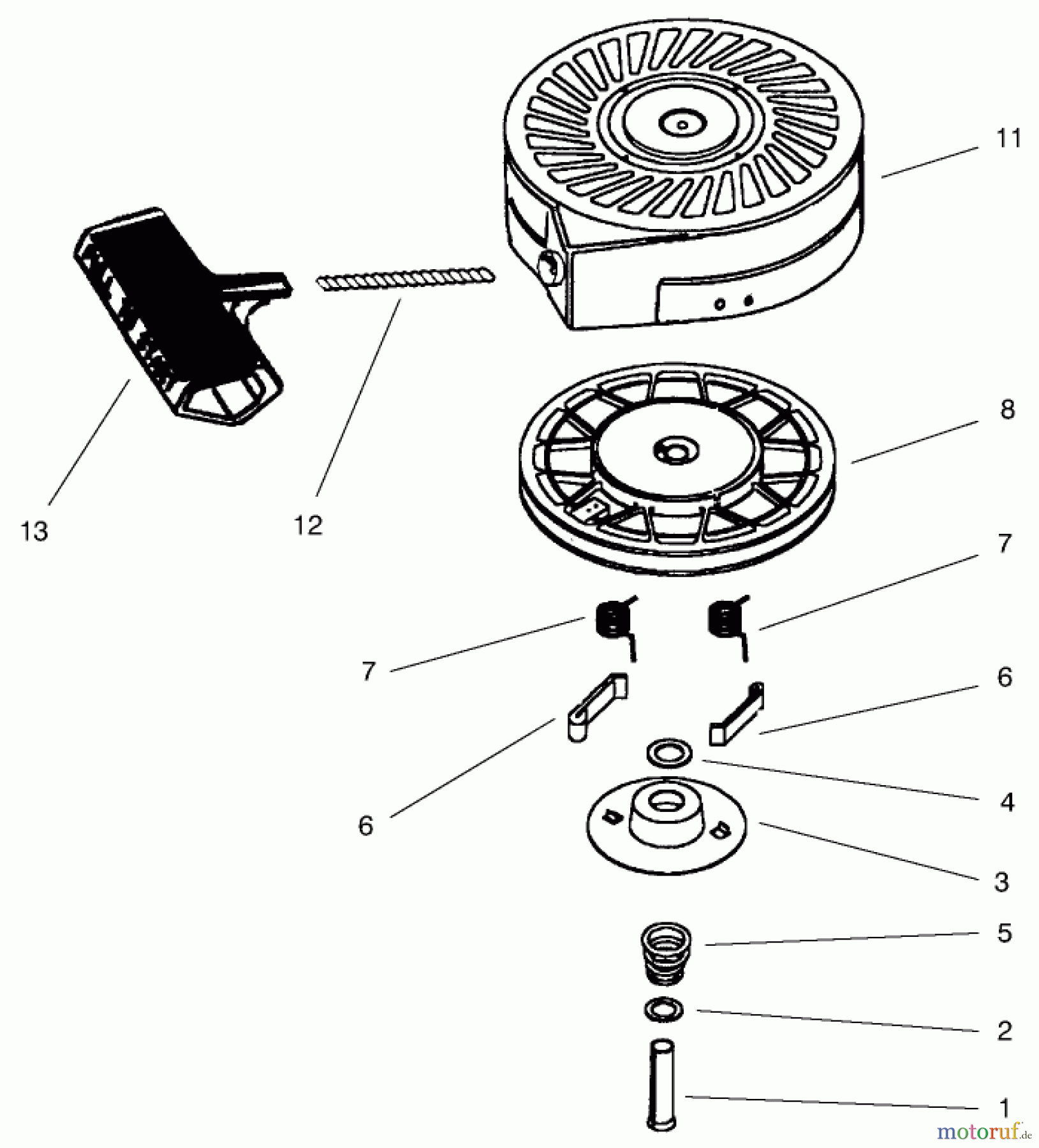 11

13

12

8

7

7

6

6

4

3

5

2

1

motoruf.de