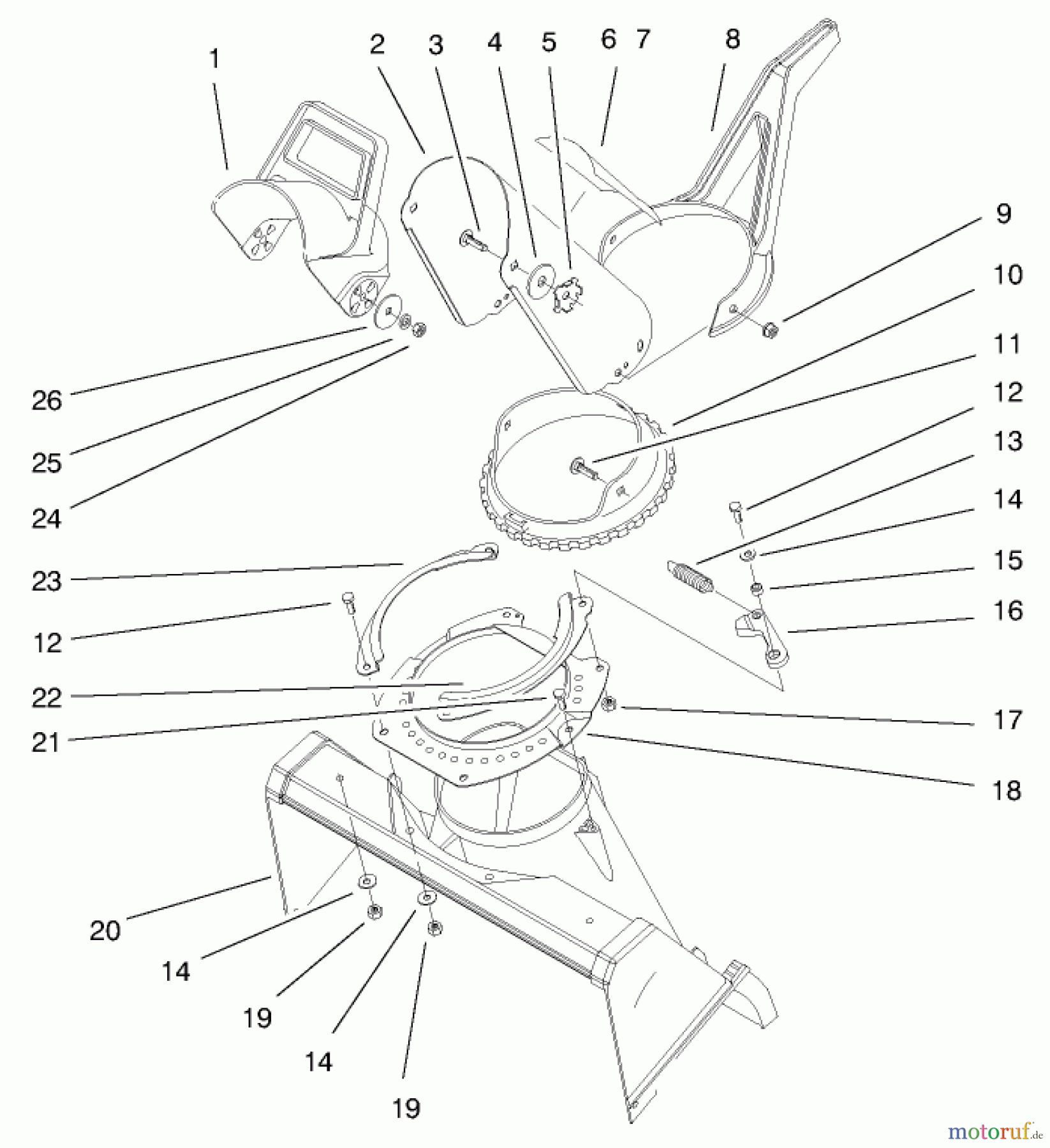 1
2
3
4
5
6
7
8
9
10
11
12
13
14
15
16
17
18
26
25
24
23
12
22
21
20
14
19
14
19

motoruf.de