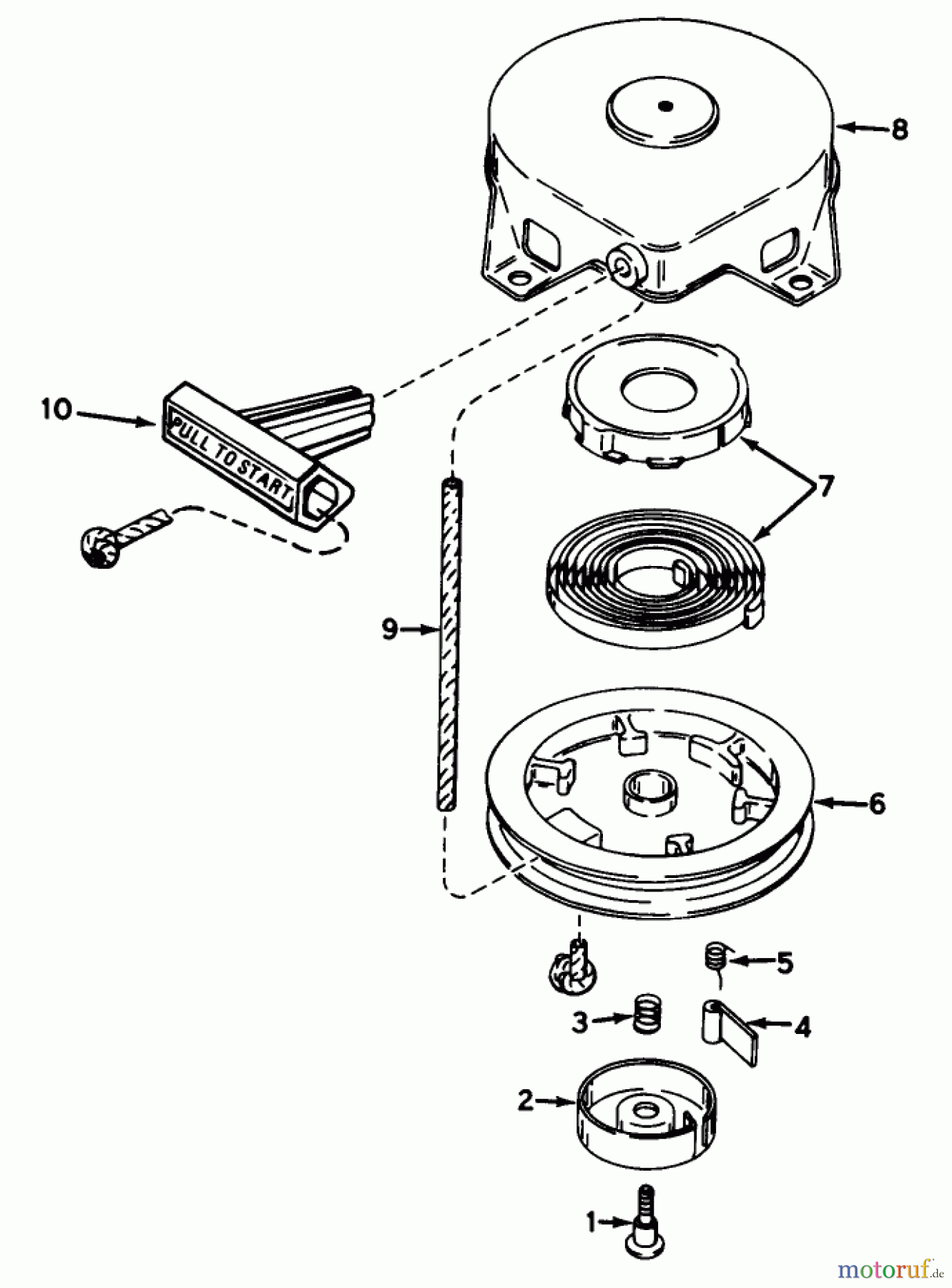 8

10

PULL TO START

7

9

6

5

3

4

2

1

motoruf.de