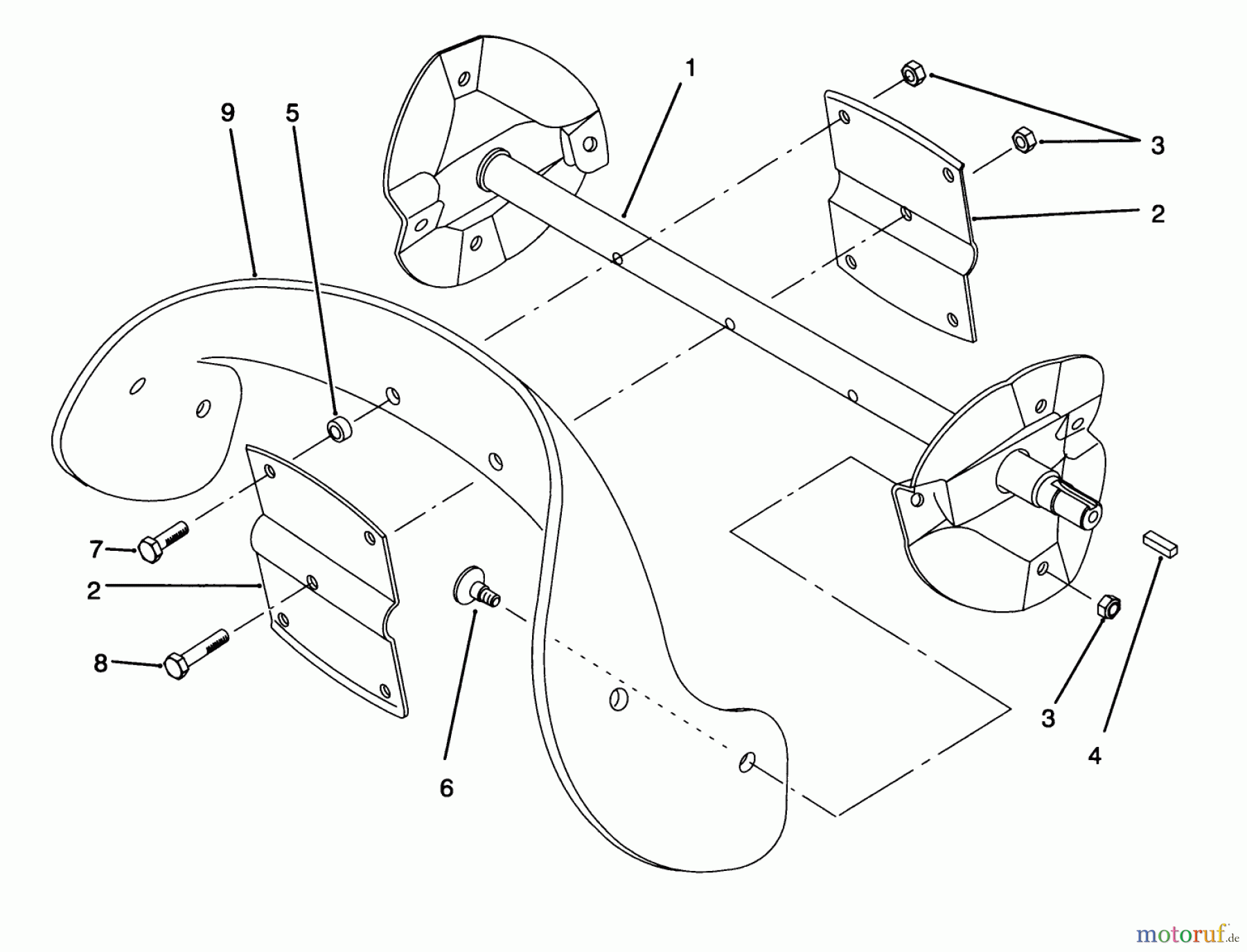 1
9
5
3
2
7
2
8
6
3
4
motoruf.de