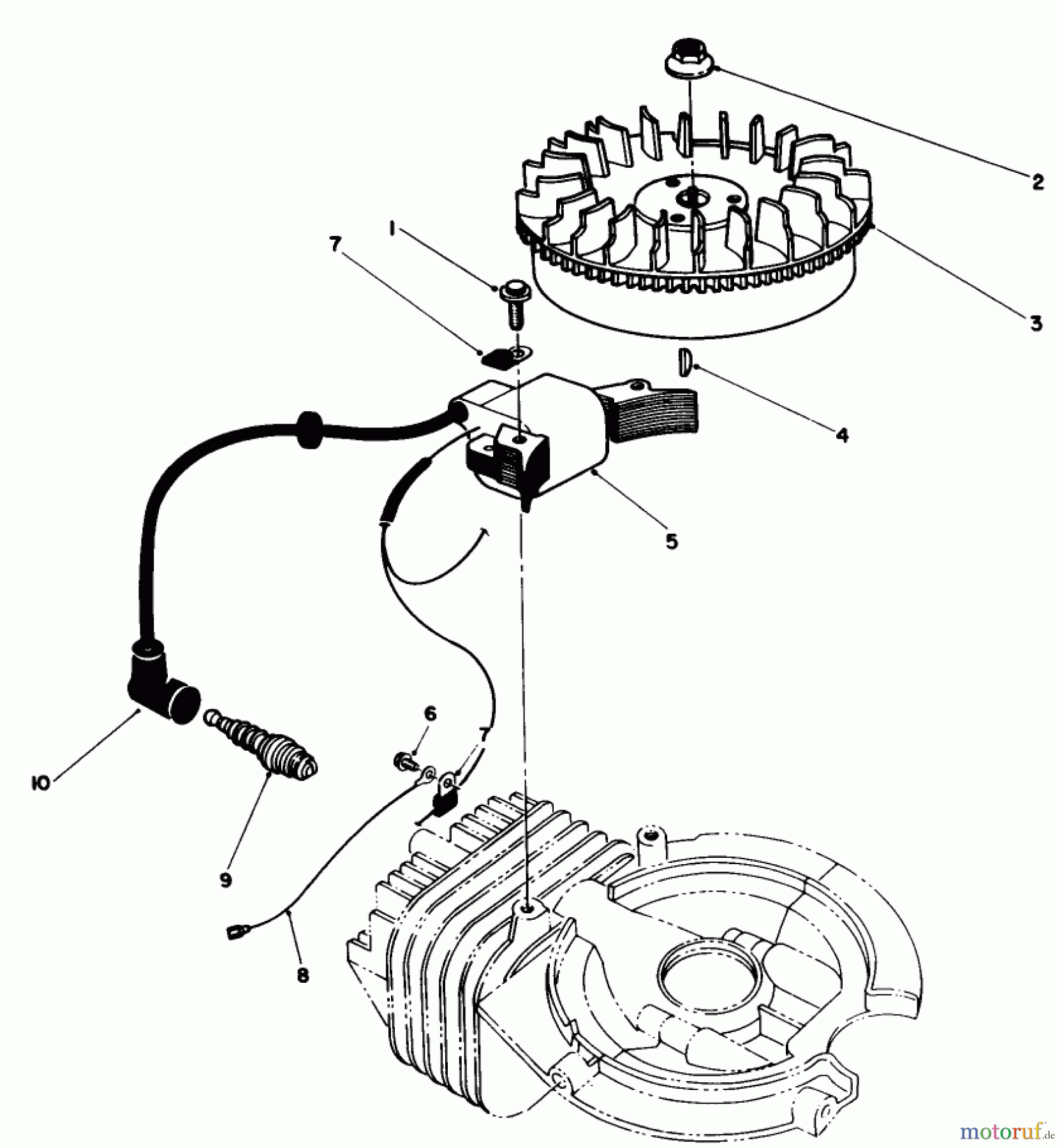 2
1
7
3
4
5
6
7
10
9
8
motoruf.de