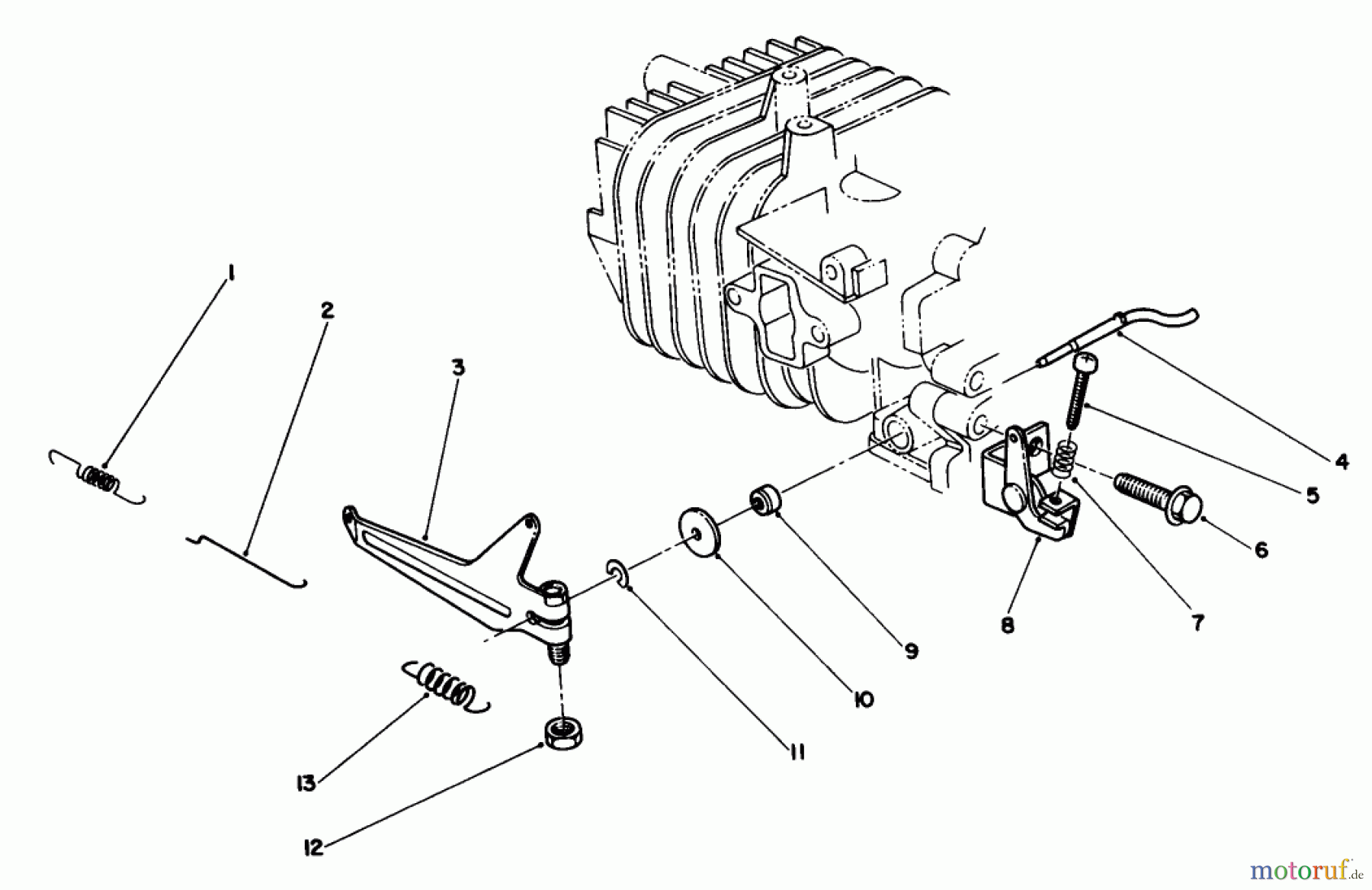 1
2
3
4
5
6
7
8
9
10
11
12
13
motoruf.de