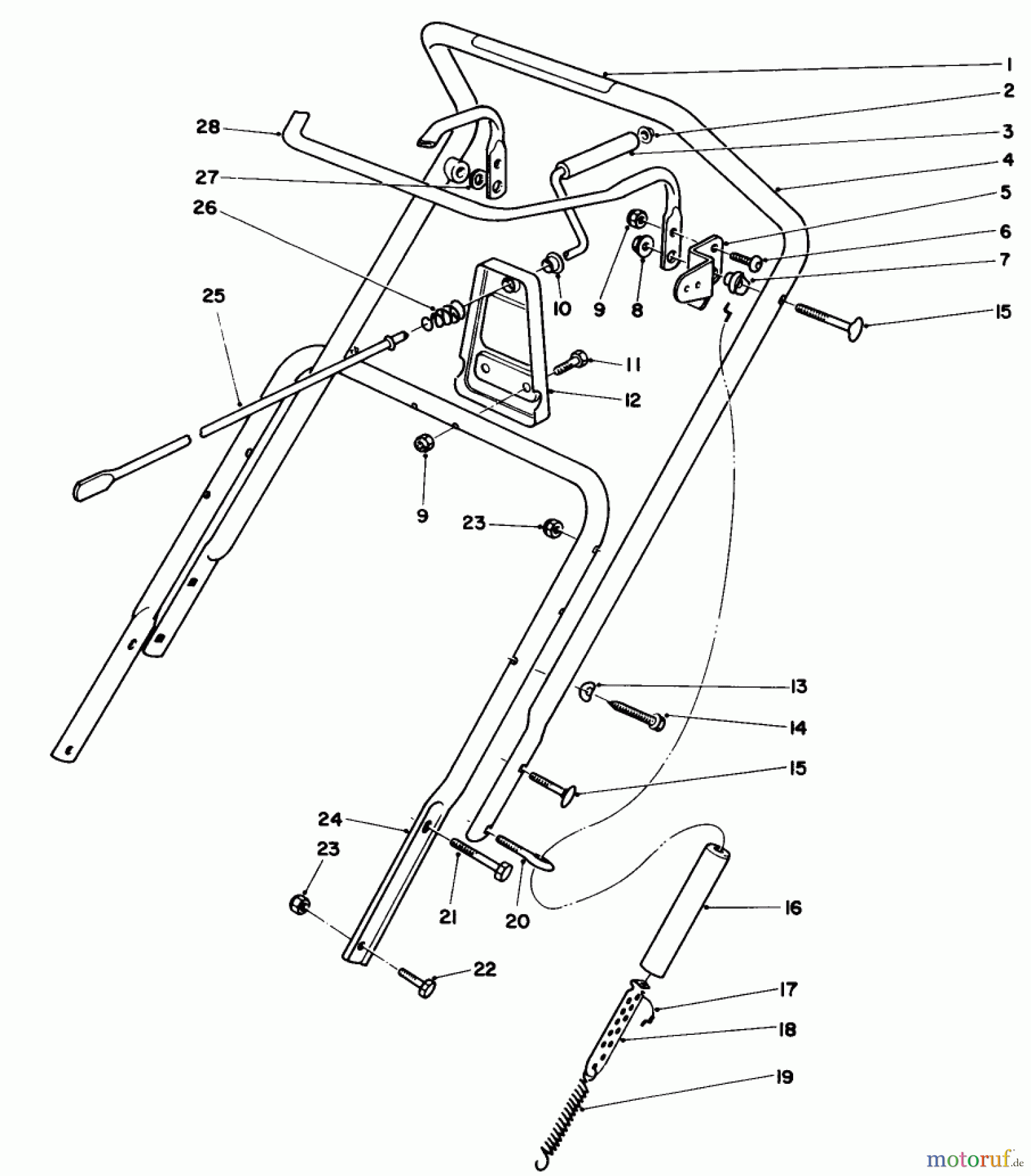 1
2
3
4
5
6
7
15
28
27
26
25
10
9
8
11
12
9
23
13
14
15
24
23
21
20
16
22
17
18
19
motoruf.de