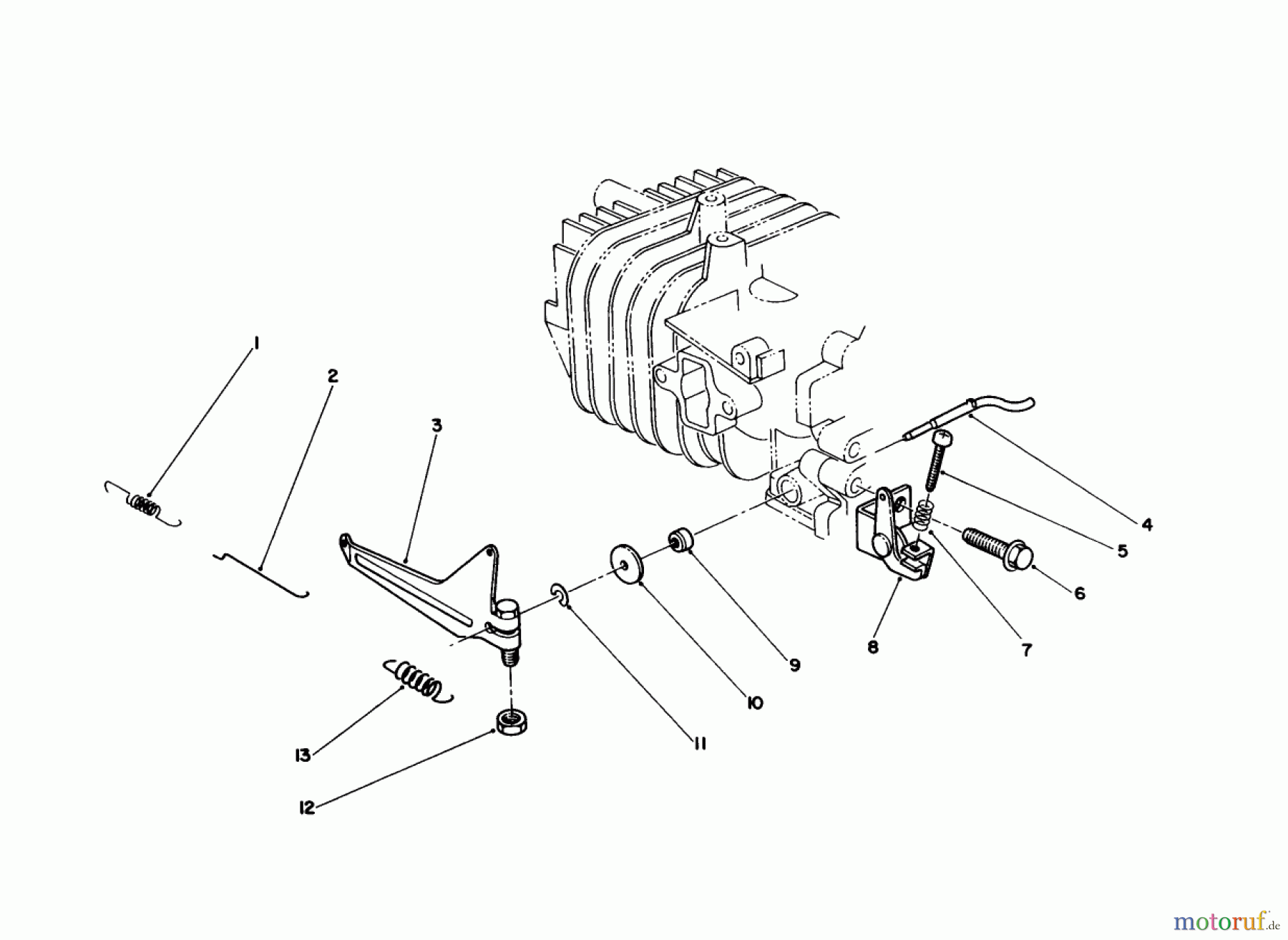 1
2
3
4
5
6
7
8
9
10
11
12
13
motoruf.de