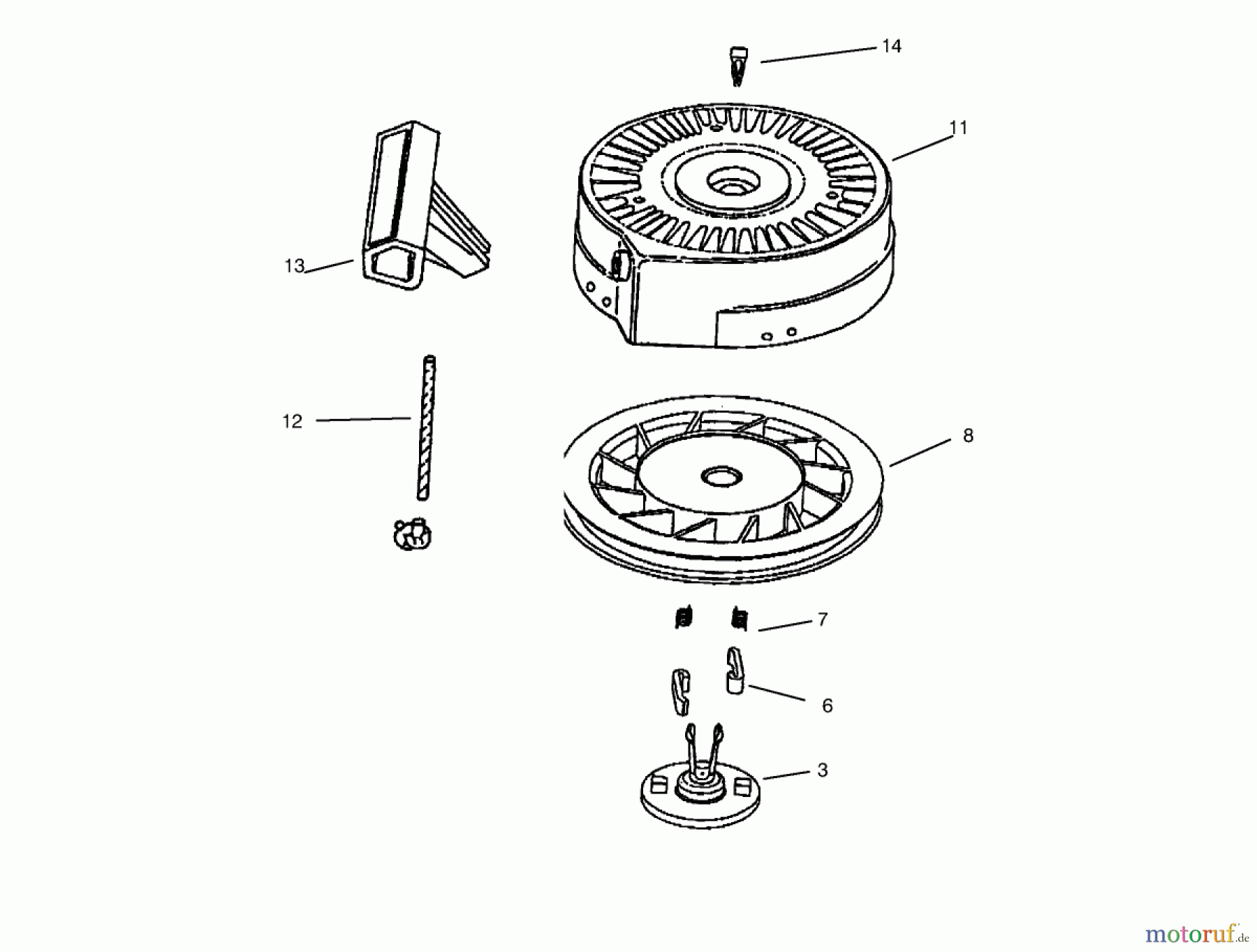 14
11
13
12
8
7
6
3
motoruf.de