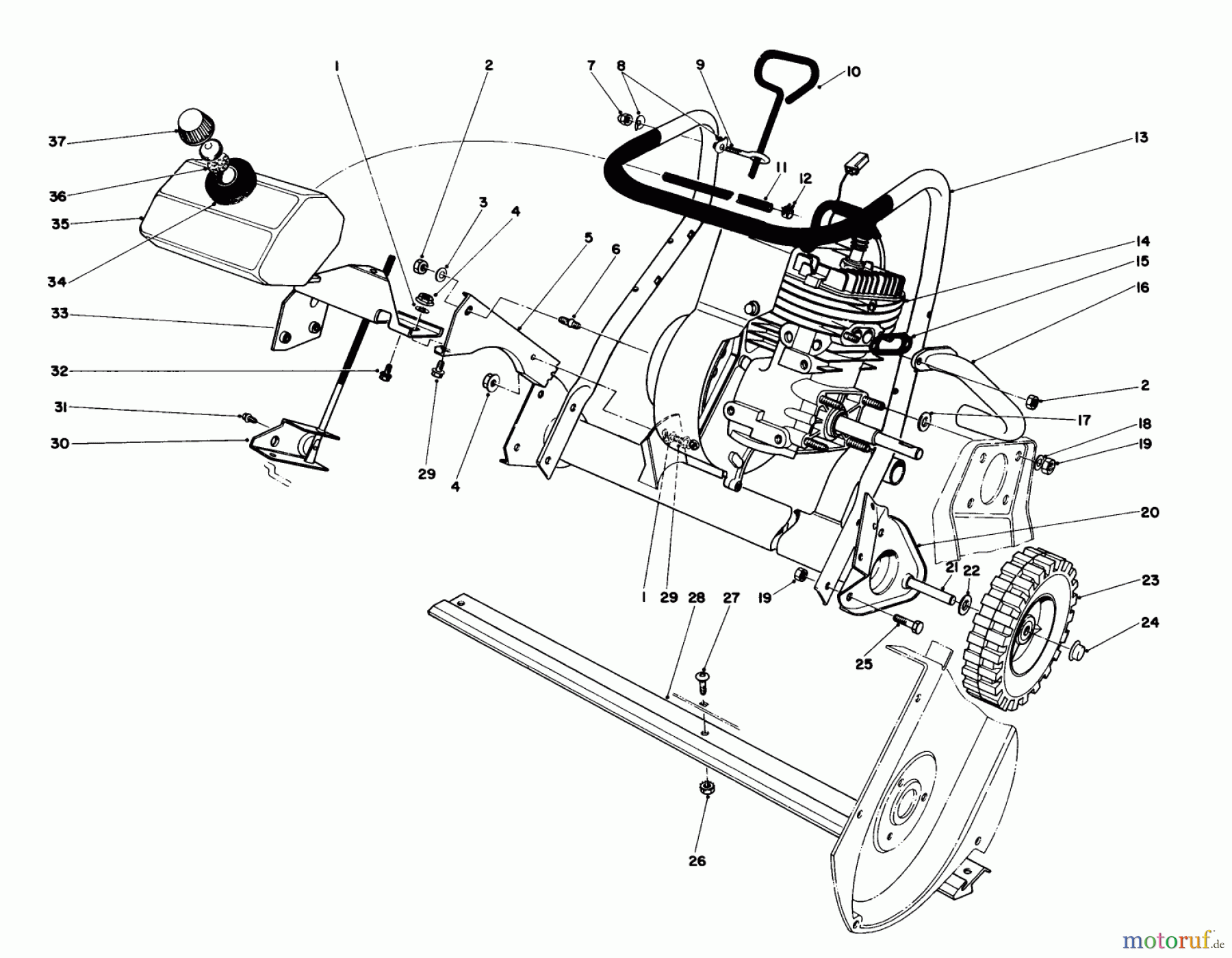 1
2
7
8
9
10
13
37
36
35
34
3
4
5
6
11
12
14
15
16
33
32
31
30
29
4
2
17
18
19
20
1
29
28
27
19
21
22
23
24
25
26
motoruf.de