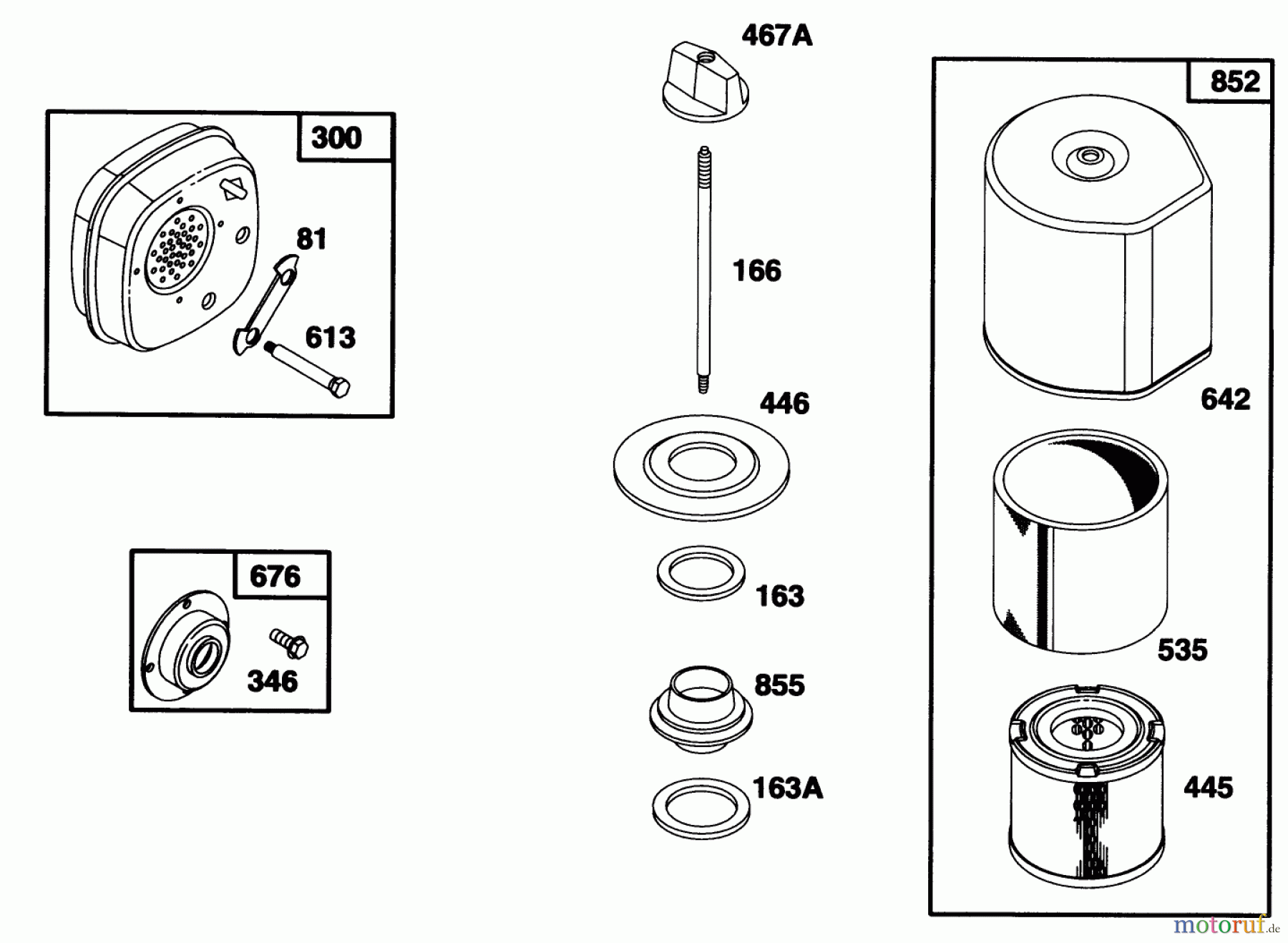 300
81
613
676
346
467A
166
446
163
855
163A
852
642
535
445
motoruf.de