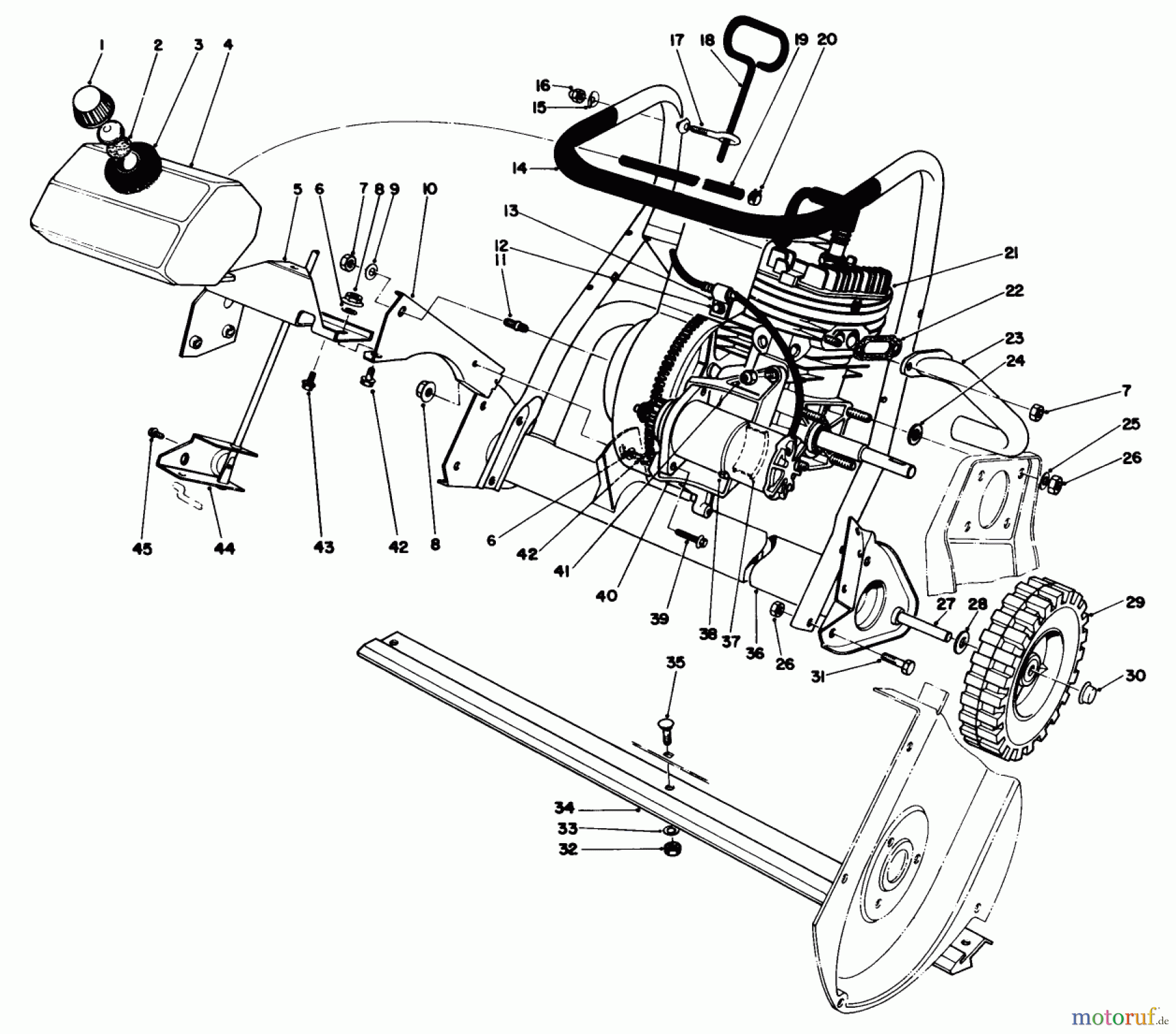 1 2 3 4
17 18 19 20
16
15
14
5 6 7 8 9 10
13
12
11
21
22
23
24
7
25
26
45 44 43 42 8 6 42 41 40 39 38 37 36 26
27 28 29
31 30
35
34
33
32
motoruf.de