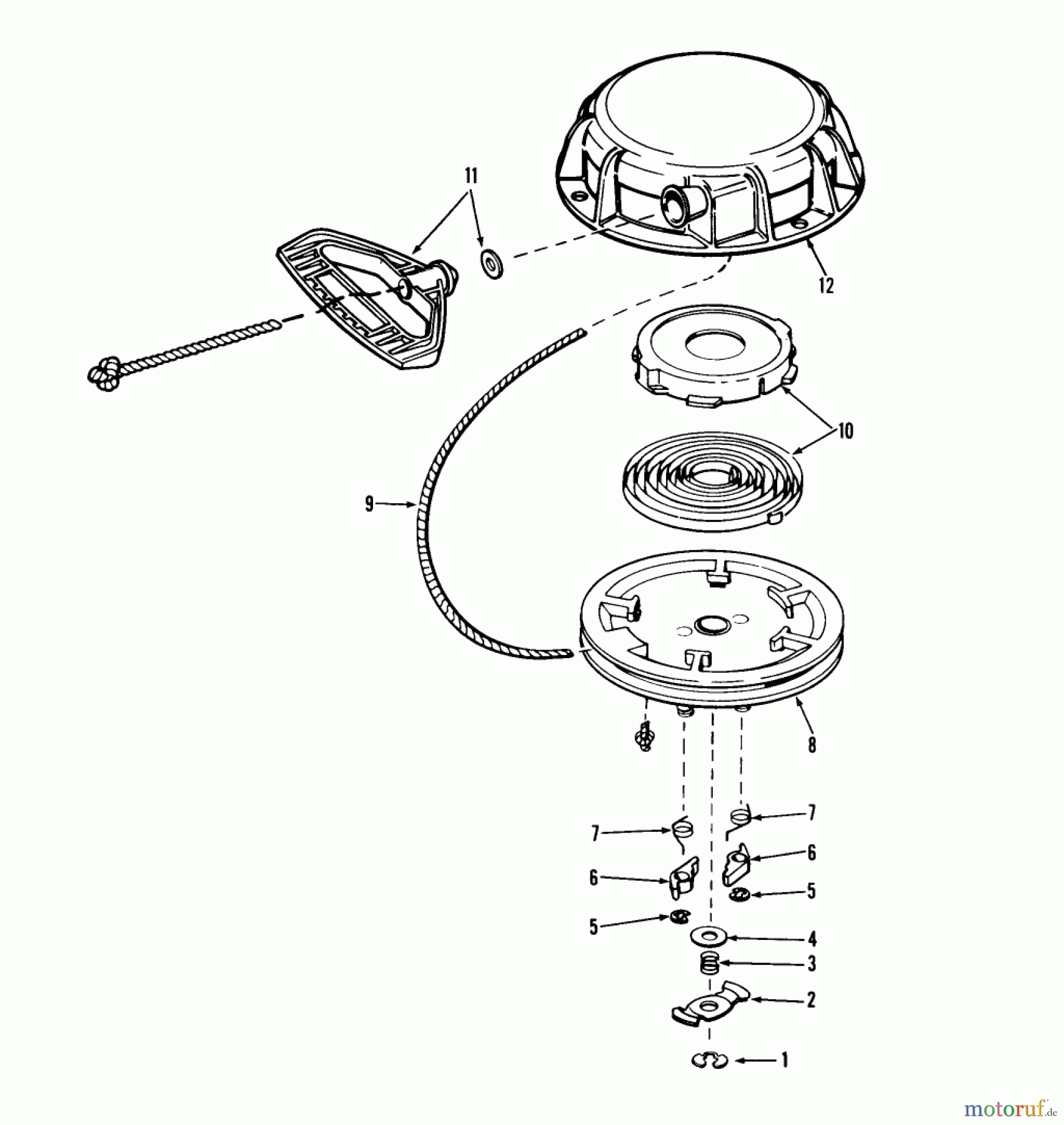 11

12

10

9

8

7

7

6

6

5

5

4

3

2

1

motoruf.de