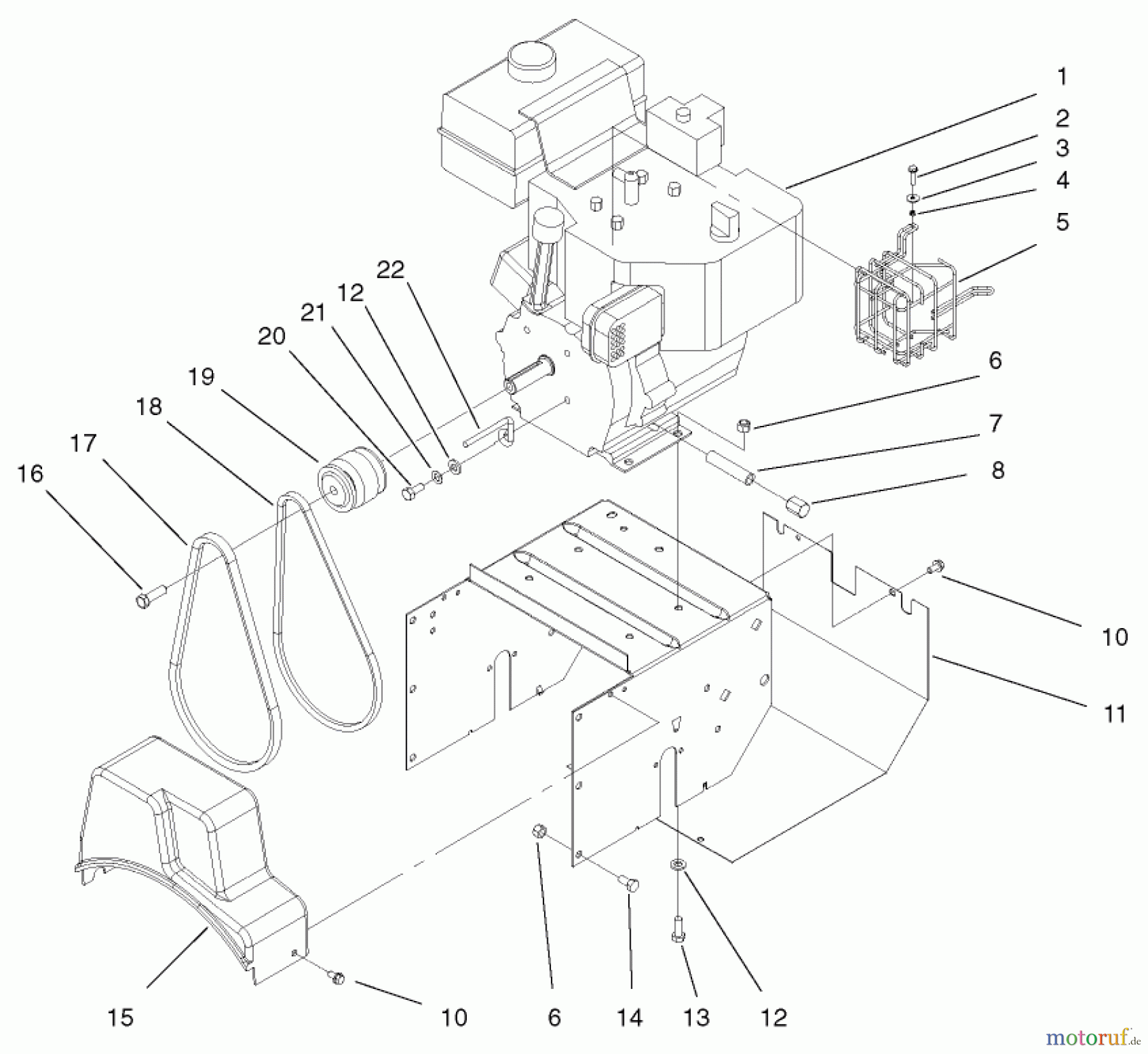 1
2
3
4
5
22
12
21
20
19
18
17
16
6
7
8
10
11
15
10
6
14
13
12
motoruf.de