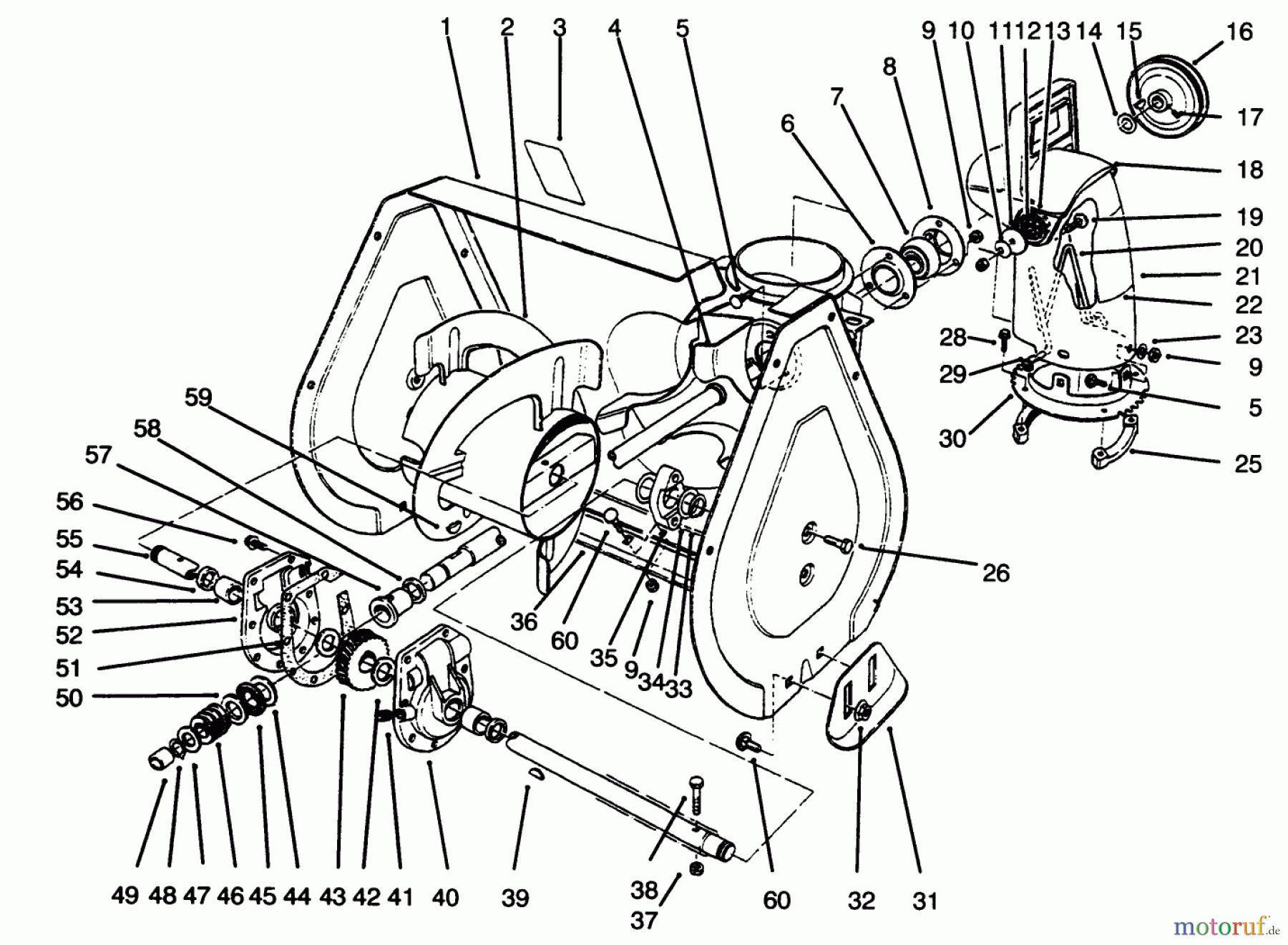 1 2 3 4 5 9 10 11 12 13 14 15 16
8
7
6
17
18
19
20
21
22
28
23
29
9
5
30
25
59
58
57
56
55
54
53
52
51
50
26
36
60
35
9 34 33
49 48 47 46 45 44 43 42 41 40 39
38
37
60
32 31
motoruf.de