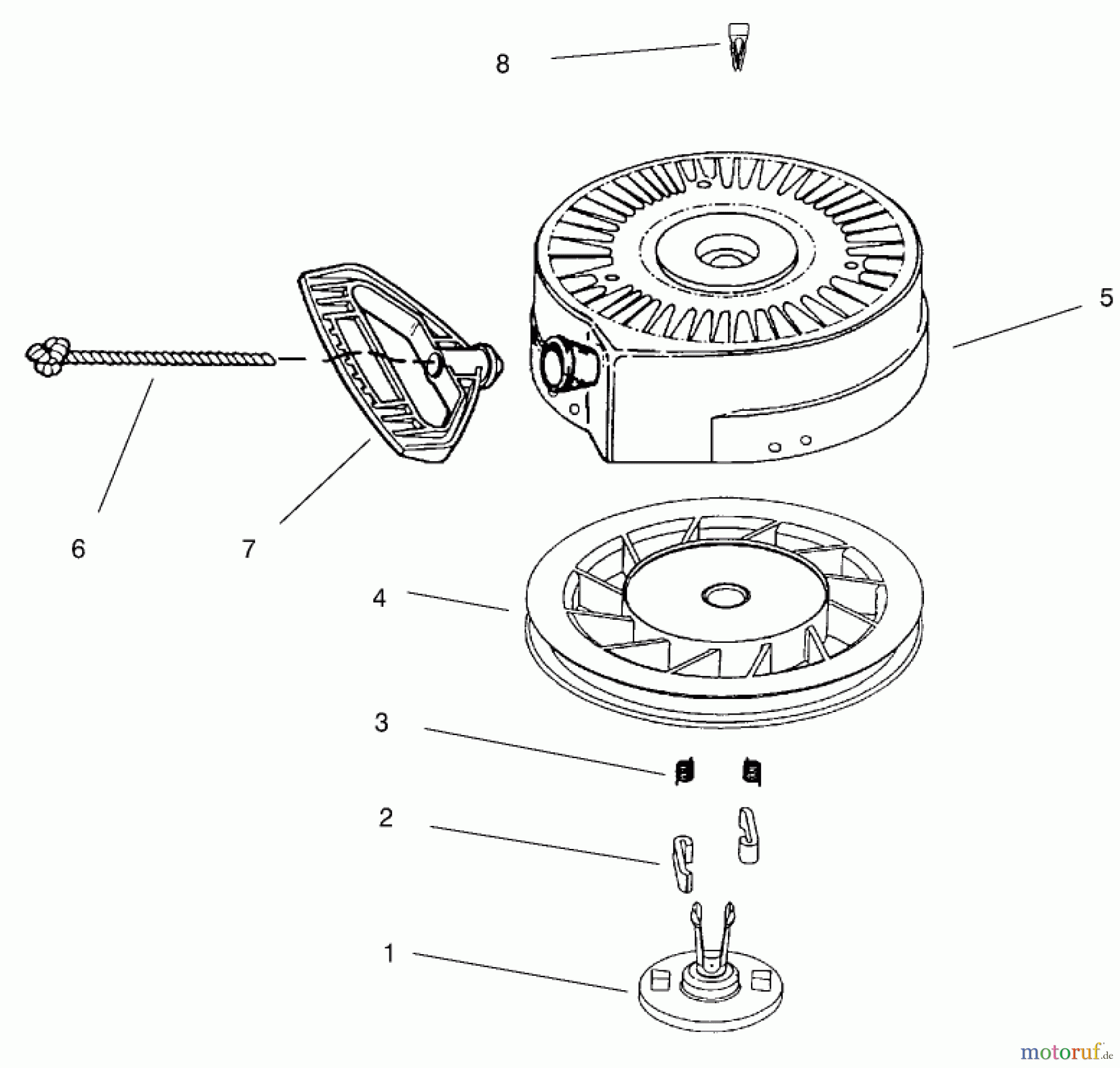 8

5

6

7

4

3

2

1

motoruf.de