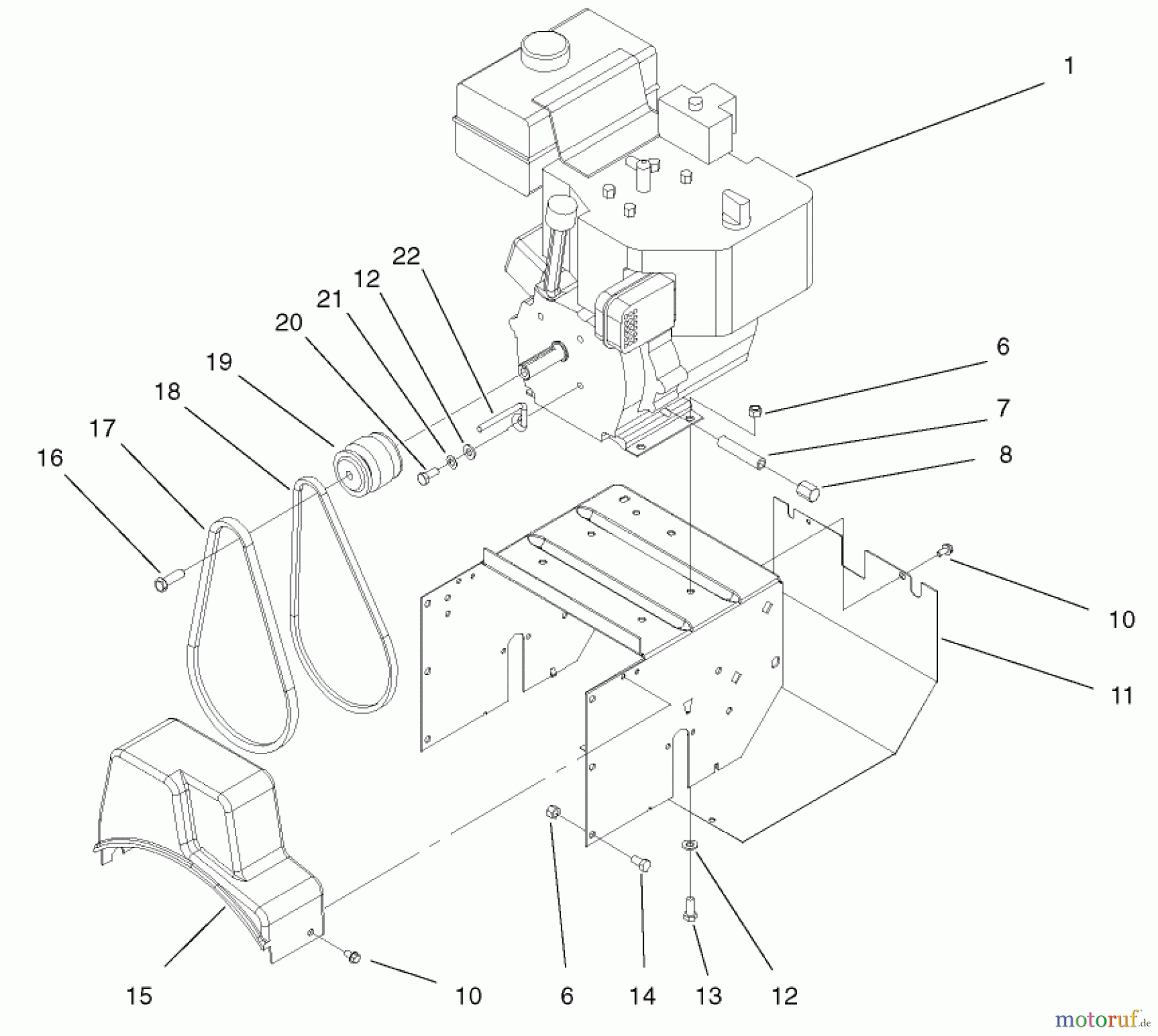 1

22
12
21
20
19
18
17
16

6
7
8

10

11

15
10
6
14
13
12

motoruf.de