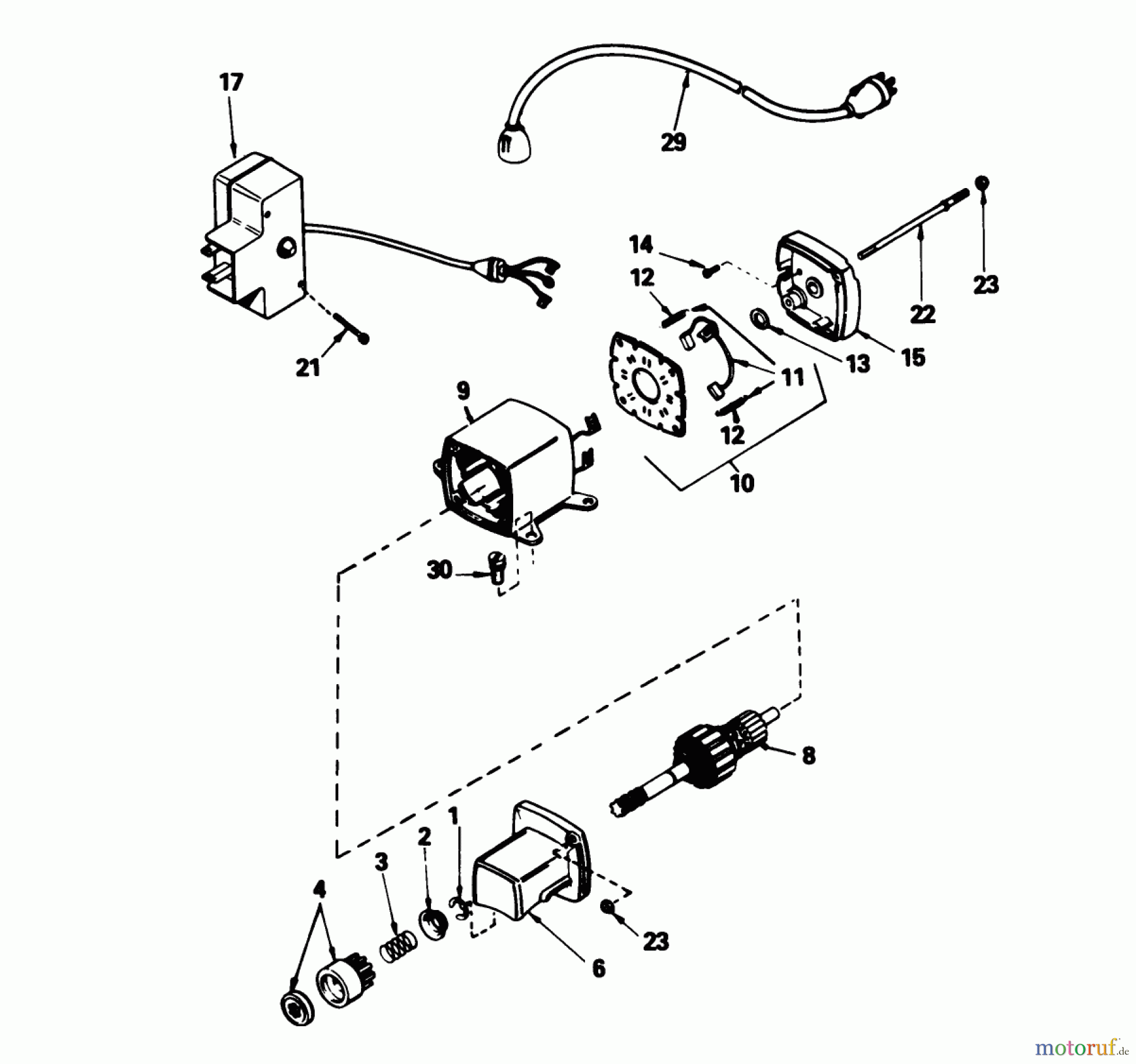 17
29
14
12
23
22
13
15
11
21
9
12
10
30
8
1
2
3
4
23
6
motoruf.de