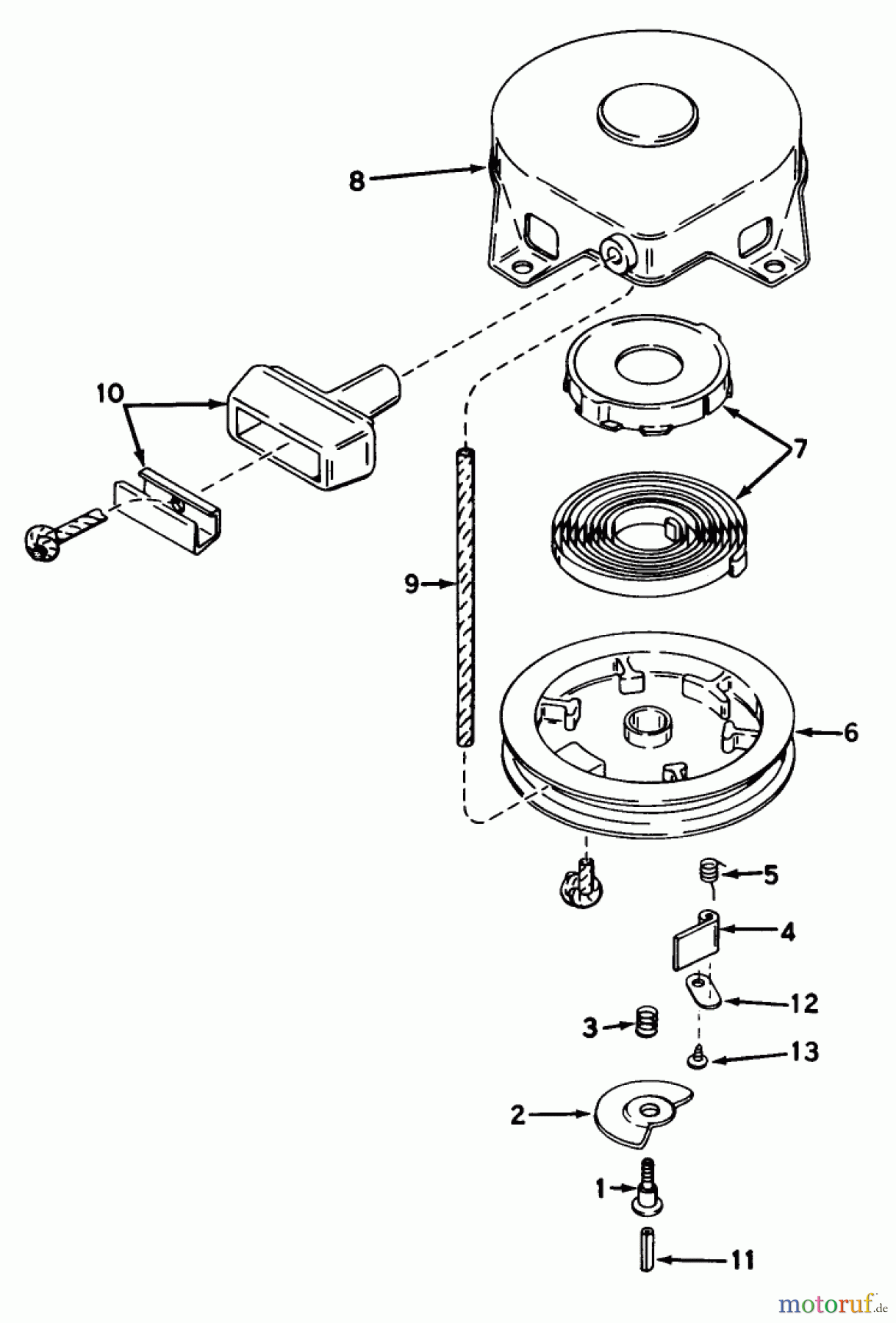 8
10
7
9
6
5
4
12
3
13
2
1
11
motoruf.de