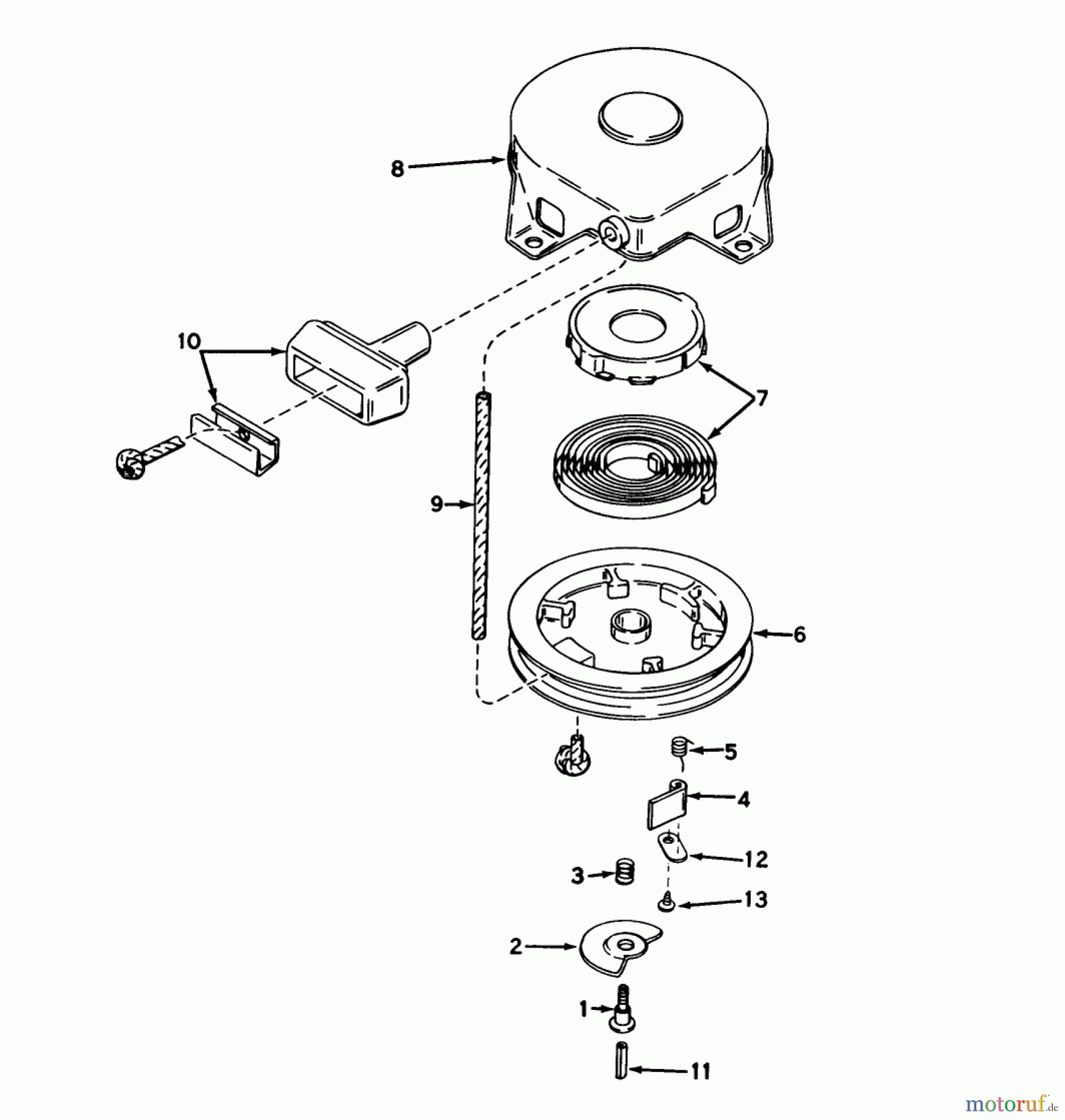 8
10
7
9
6
5
4
12
3
13
2
1
11
motoruf.de