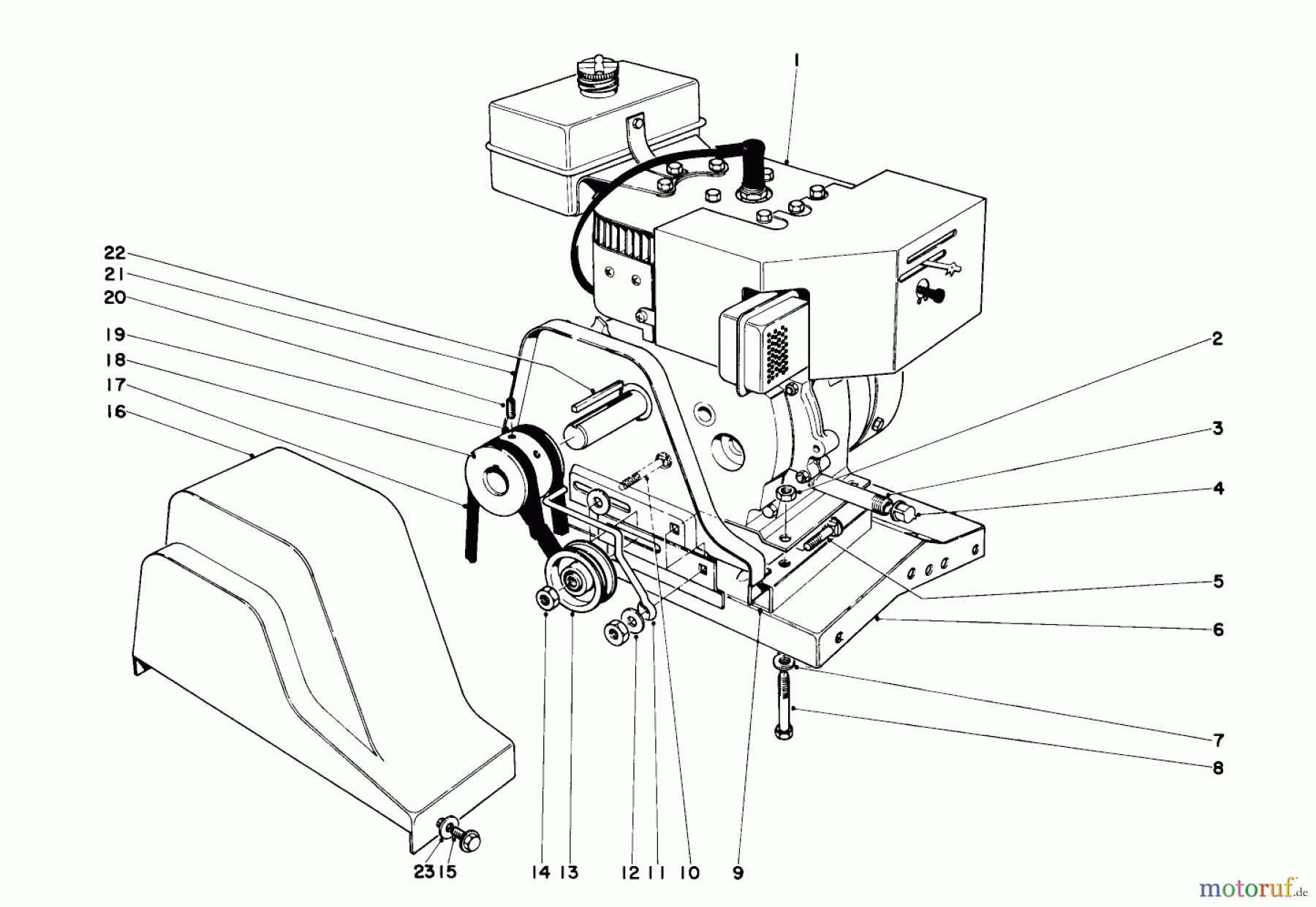 1
22
21
20
19
18
17
16
2
3
4
5
6
7
8
23 15
14 13
12 11 10
9
motoruf.de