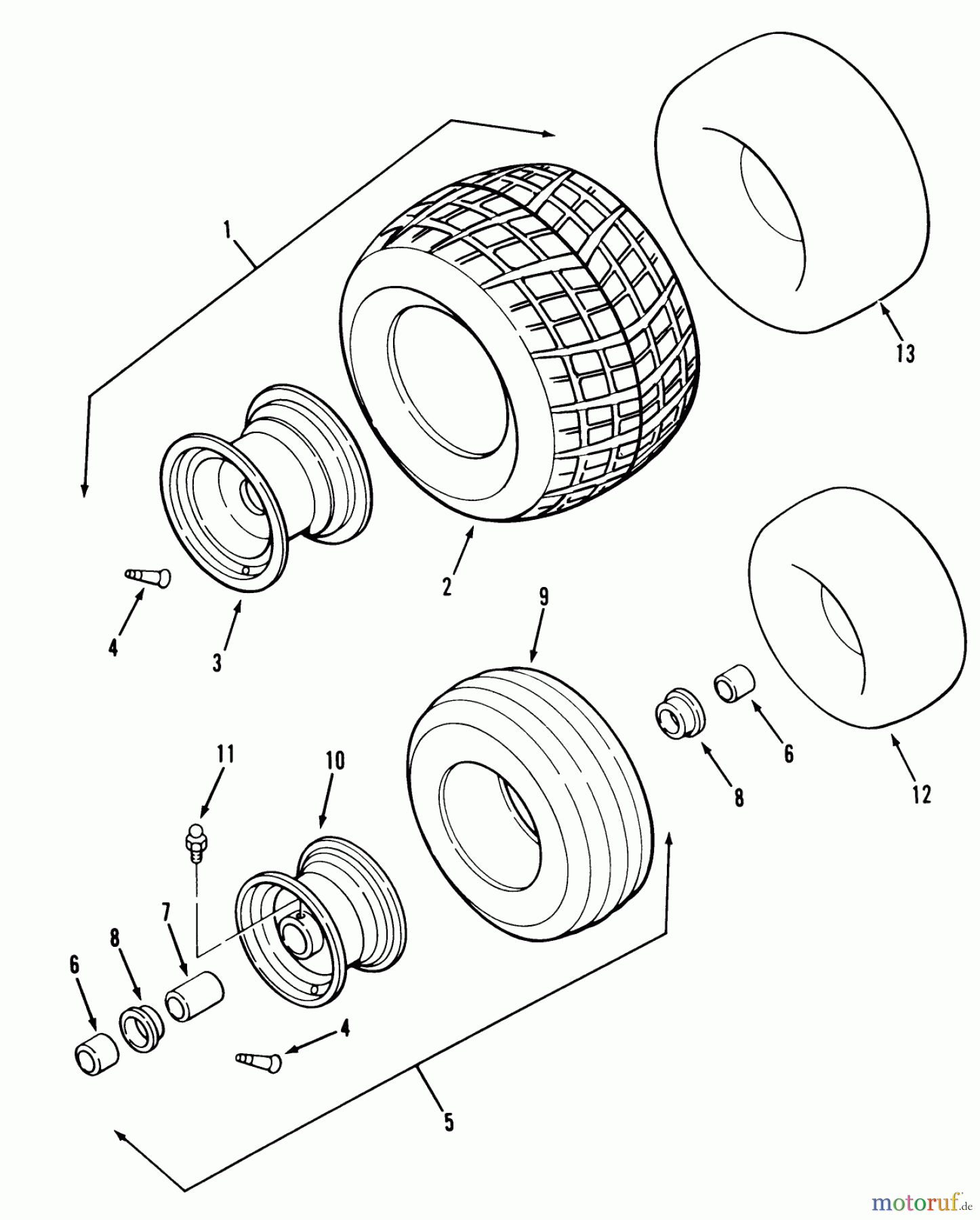 1
13
2
4
3
9
6
8
12
11
10
7
8
6
4
5
motoruf.de