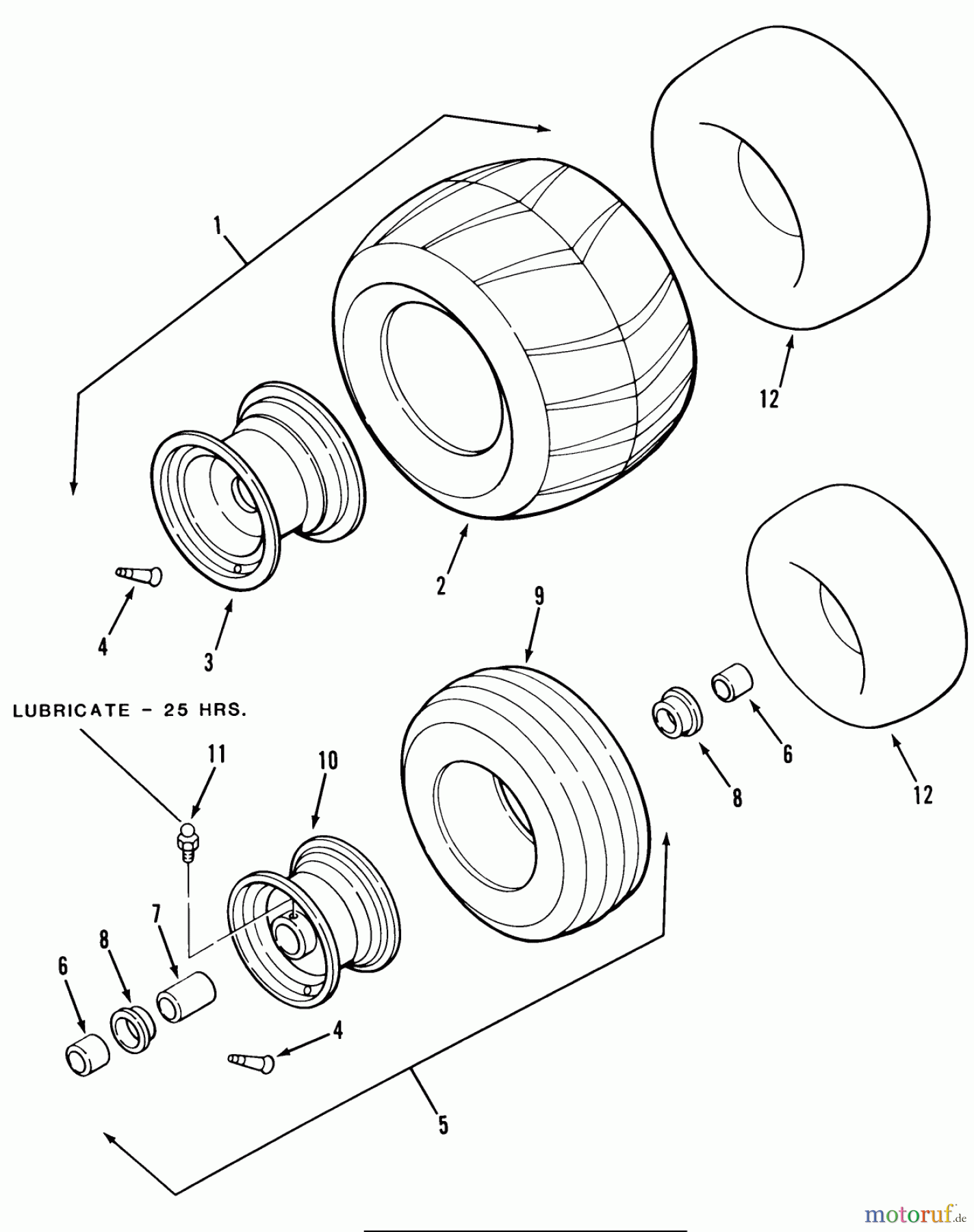 1

12

2

4

3

9

LUBRICATE - 25 HRS.

11

10

8

6

12

7

8

6

4

5

motoruf.de