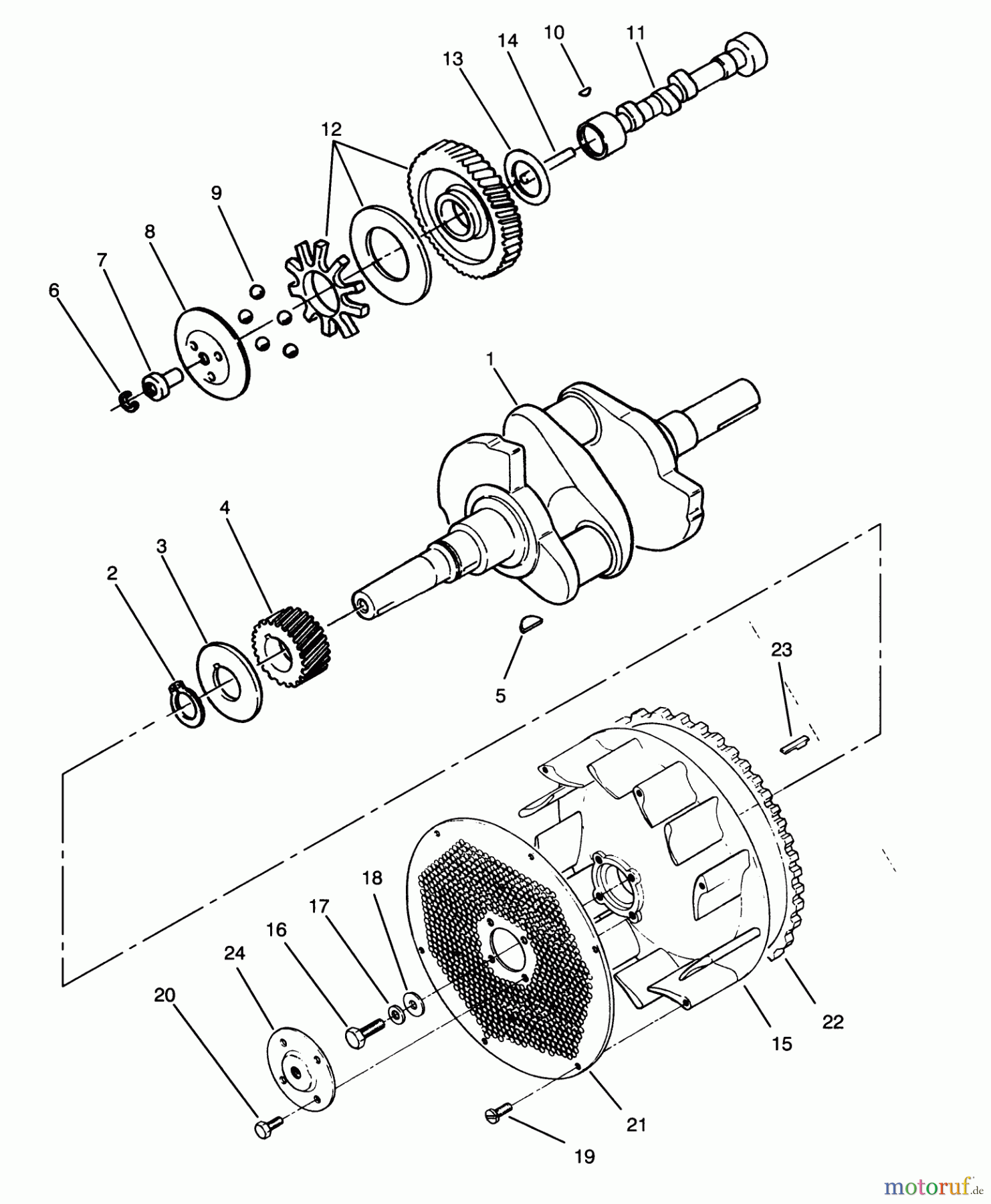 10
11
14
13
12
9
8
7
6
1
4
3
2
5
23
18
17
16
24
20
22
15
21
19
motoruf.de