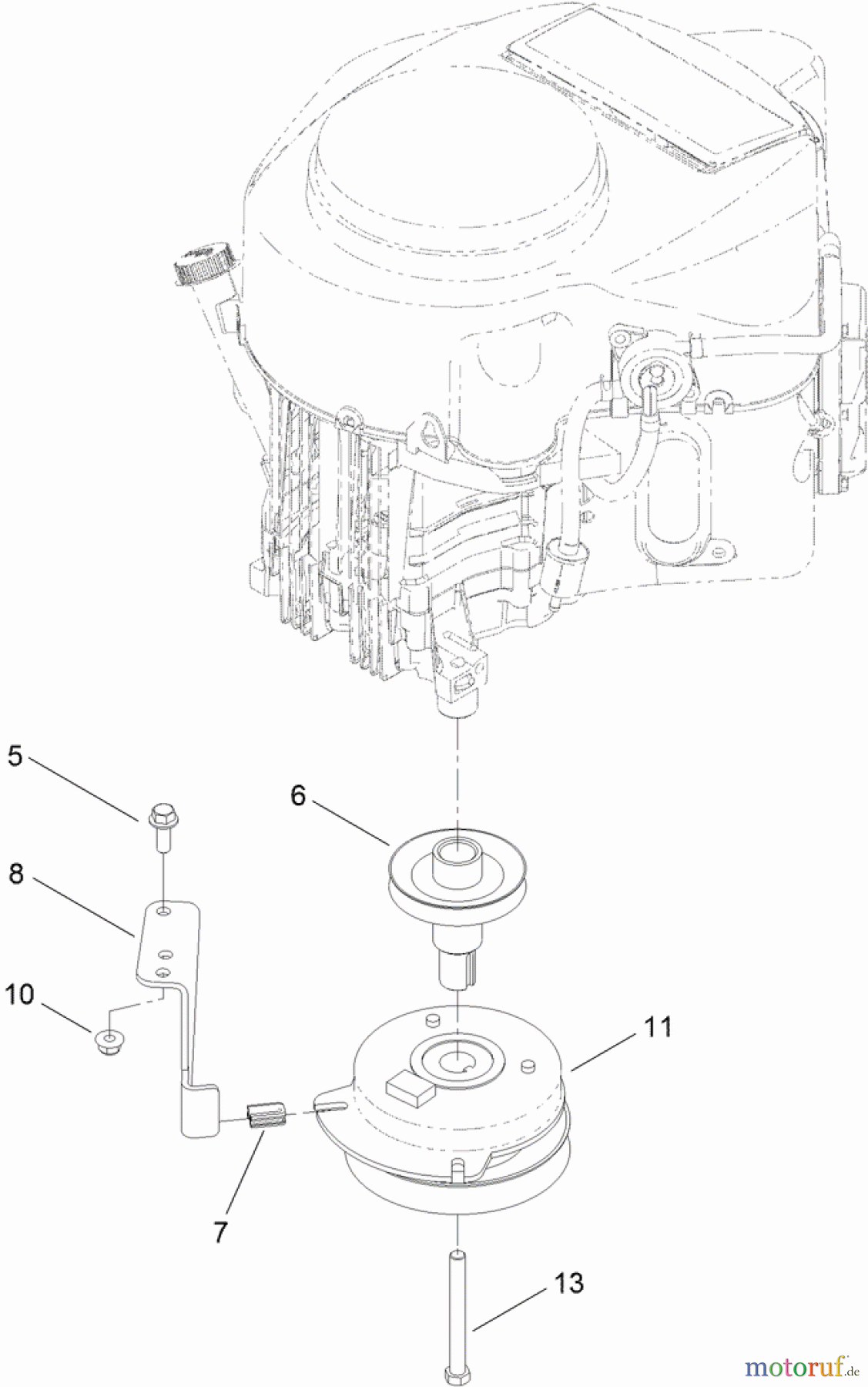 5

6

8

10

11

7

13

motoruf.de