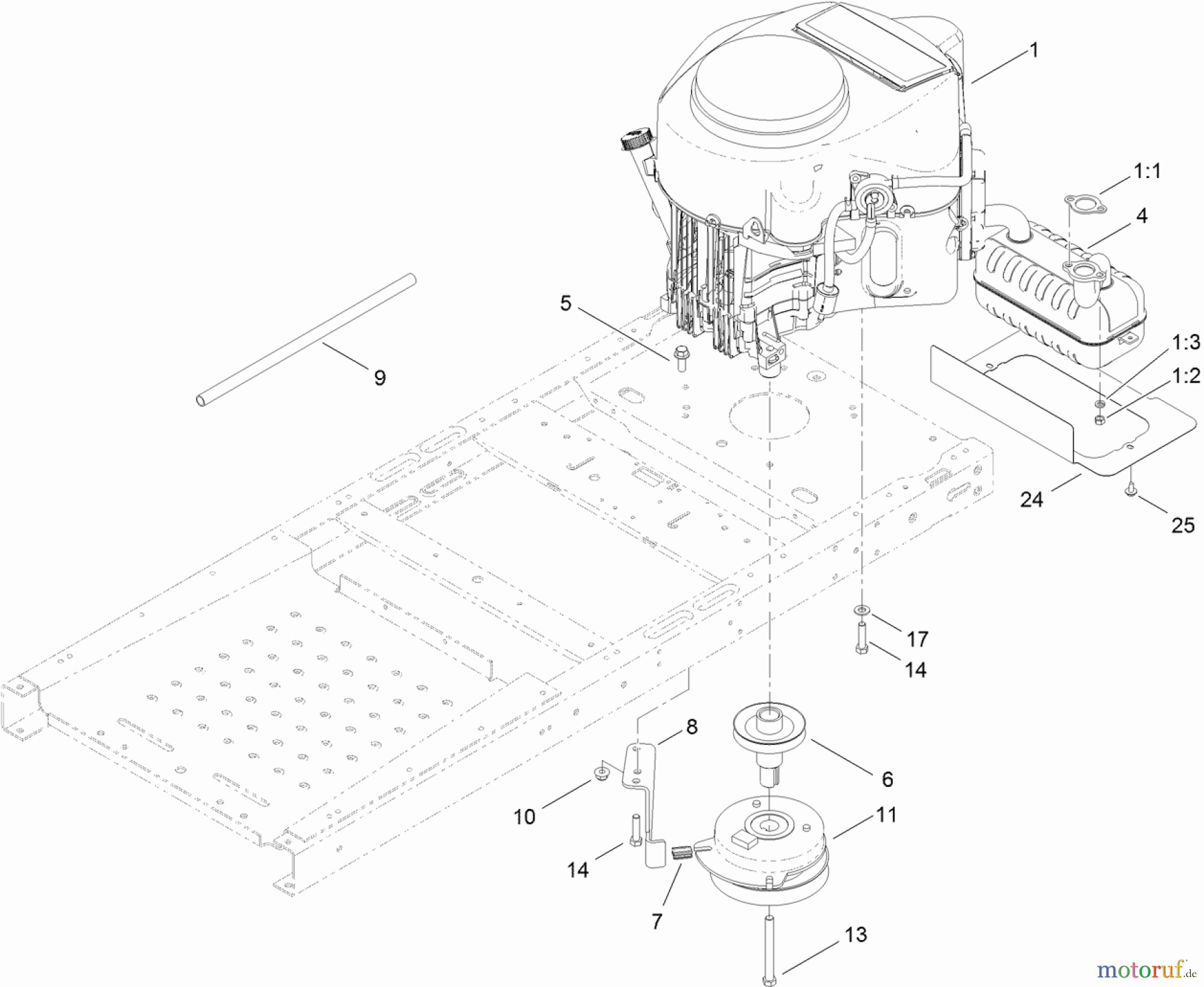 1
1:1
4
5
9
1:3
1:2
24
25
17
14
8
6
10
11
14
7
13
motoruf.de