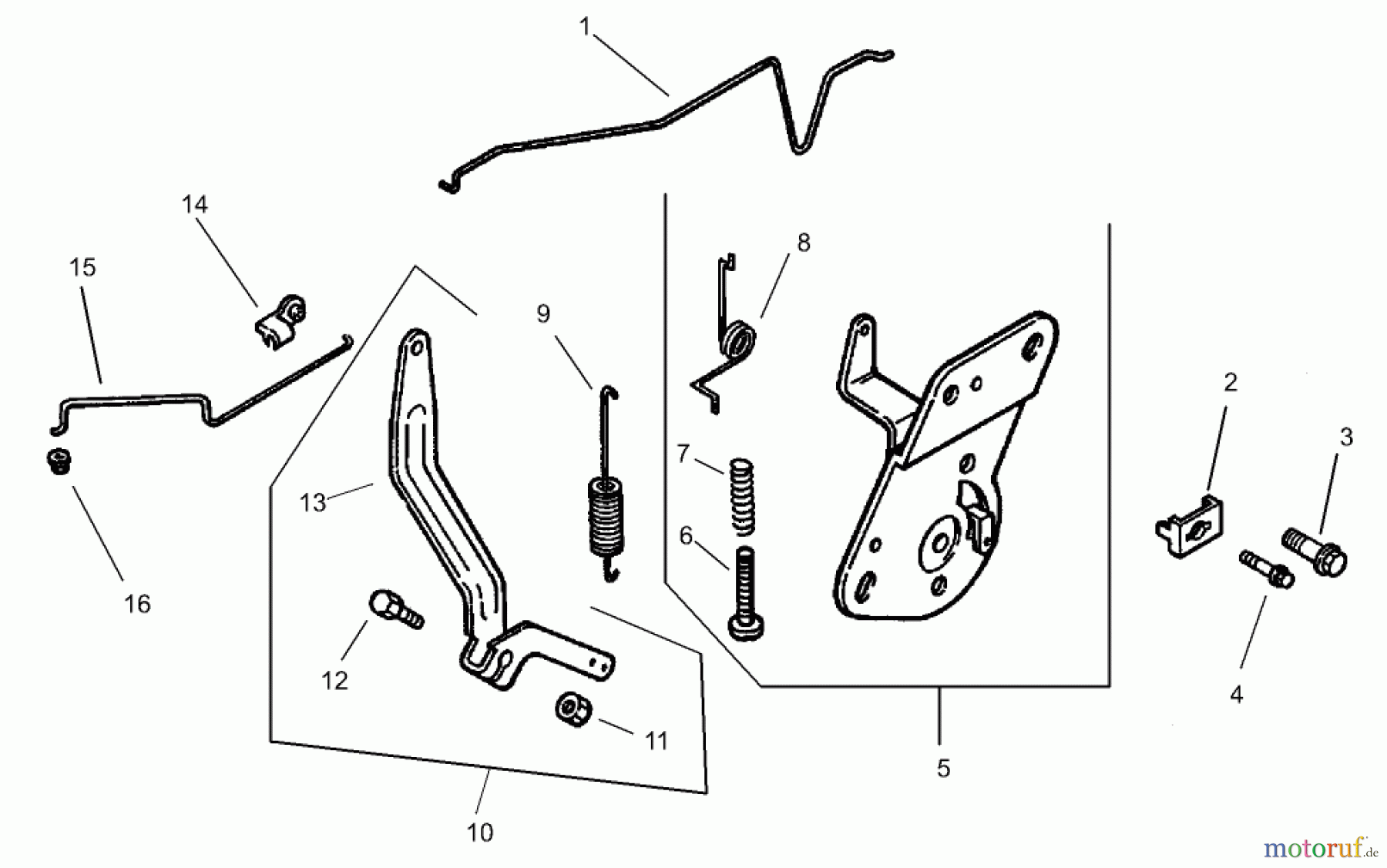 1
14
15
8
9
2
3
7
13
6
16
12
4
11
5
10
motoruf.de