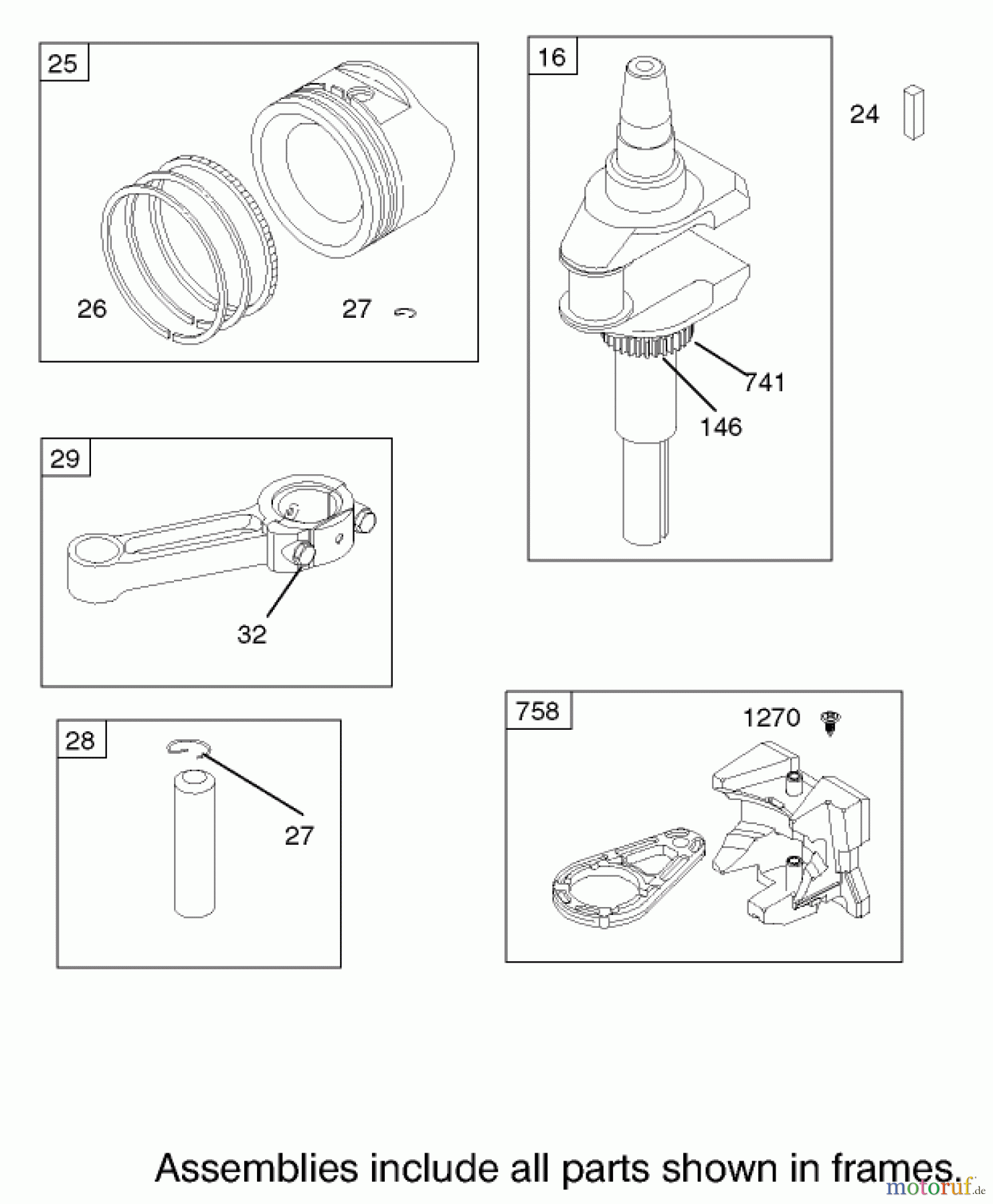 25

26

27

16

24

741

146

29

32

28

27

758

1270

Assemblies include all parts shown in frames.

motoruf.de